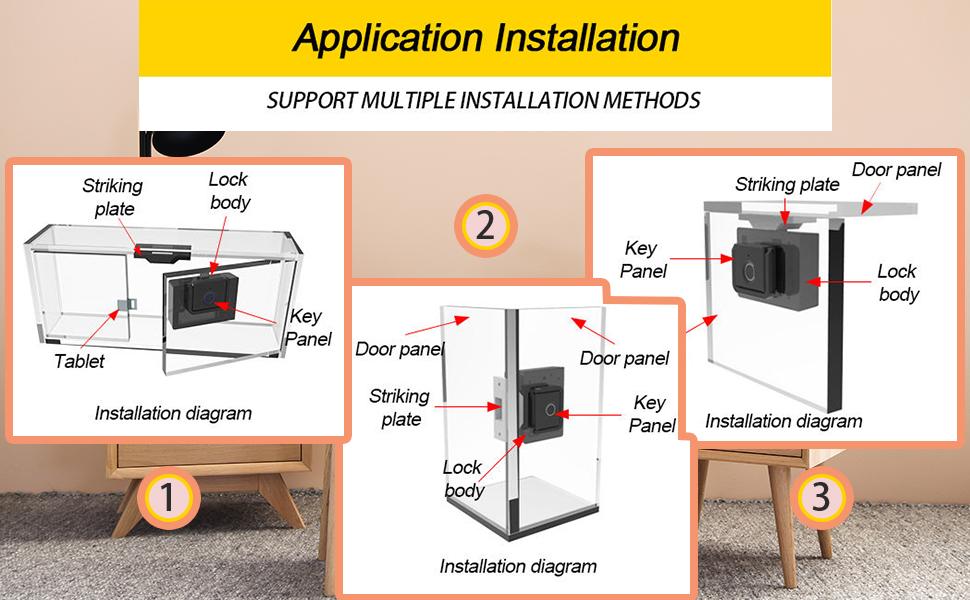 Application Installation

SUPPORT MULTIPLE INSTALLATION METHODS

Striking plate

Lock body

Key Panel

Tablet

Installation diagram

1

2

Door panel

Door panel

Striking plate

Key Panel

Lock body

Installation diagram

Striking plate

Door panel

Key Panel

Lock body

Installation diagram

3