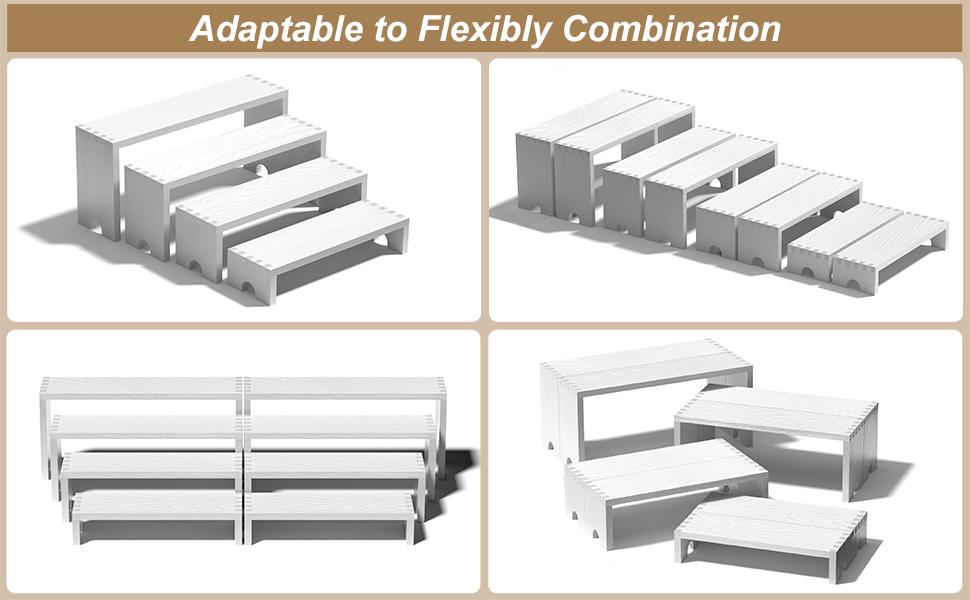 Adaptable to Flexibly Combination