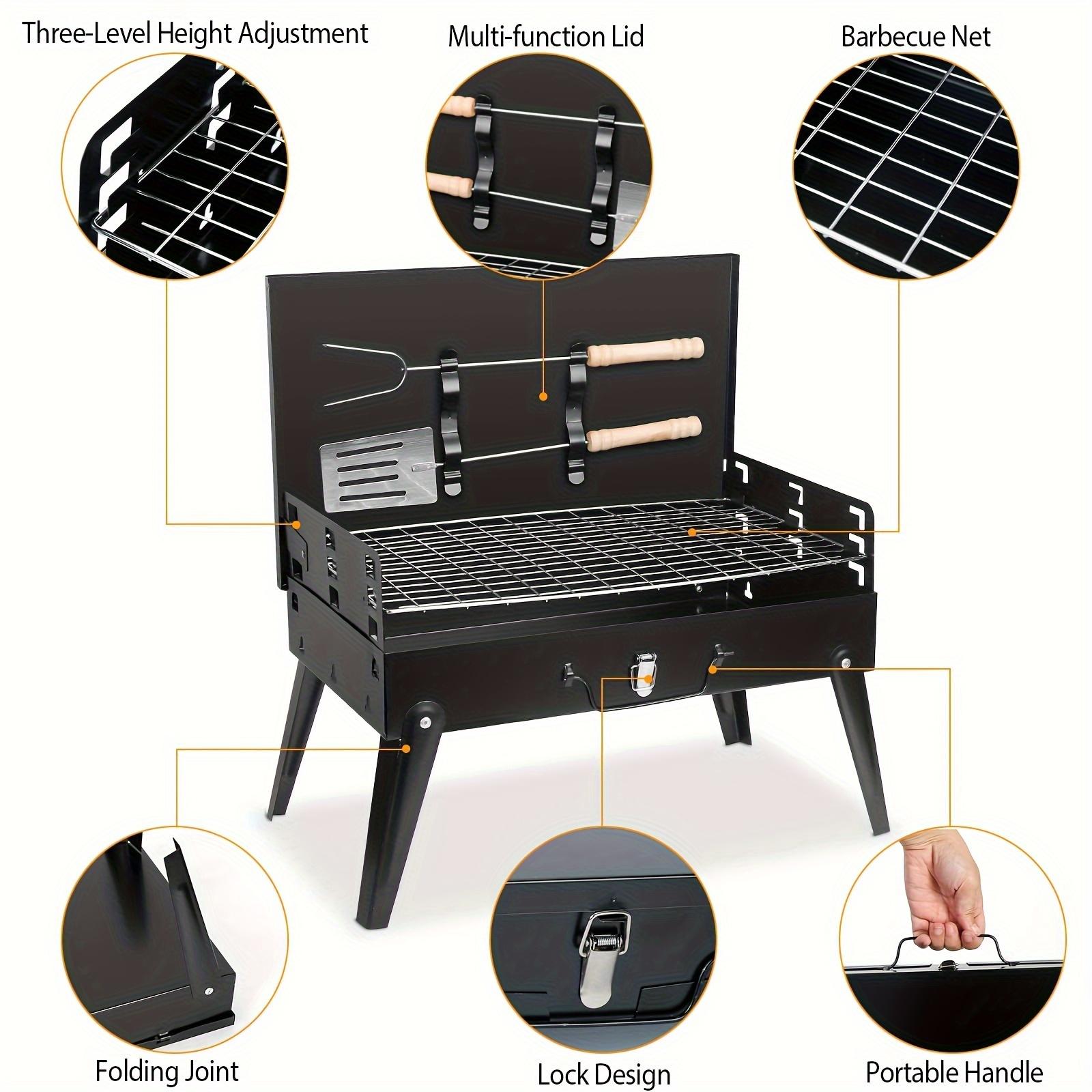 Three-Level Height Adjustment

Multi-function Lid

Barbecue Net

Folding Joint

Lock Design

Portable Handle