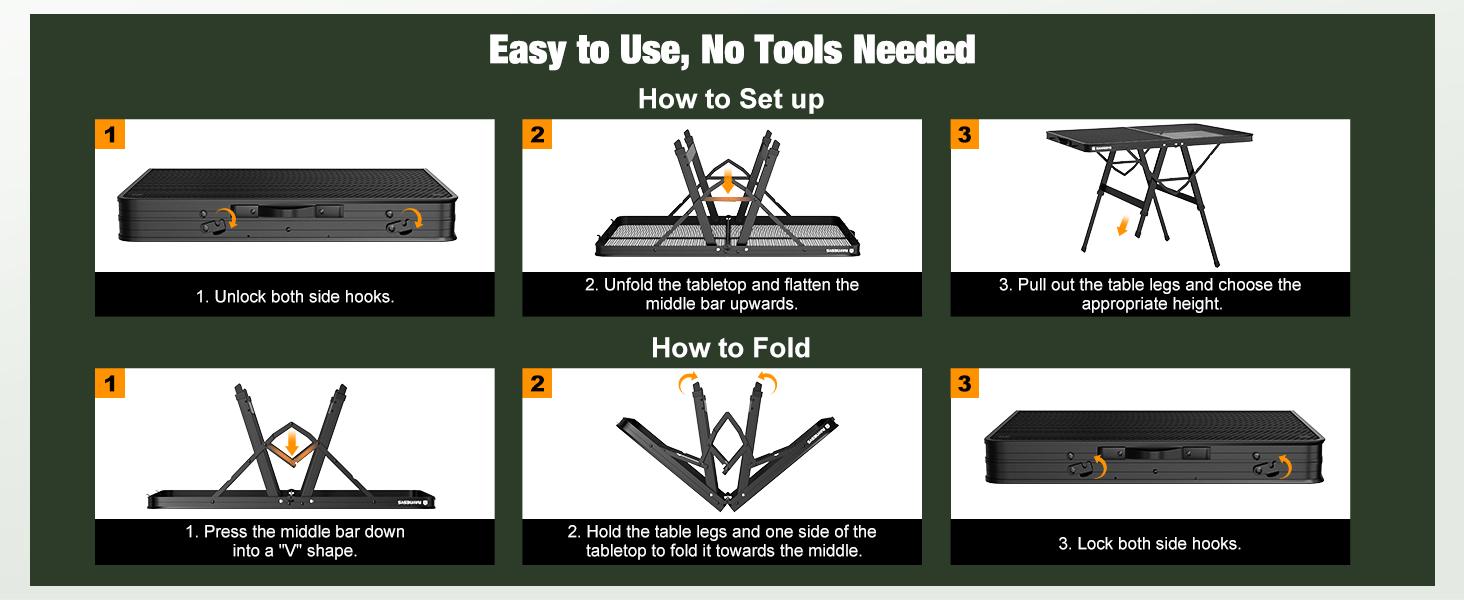 Easy to Use, No Tools Needed

How to Set up

1

1. Unlock both side hooks.

2

2. Unfold the tabletop and flatten the middle bar upwards.

3

3. Pull out the table legs and choose the appropriate height.

How to Fold

1

1. Press the middle bar down into a "V" shape.

2

2. Hold the table legs and one side of the tabletop to fold it towards the middle.

3

3. Lock both side hooks.