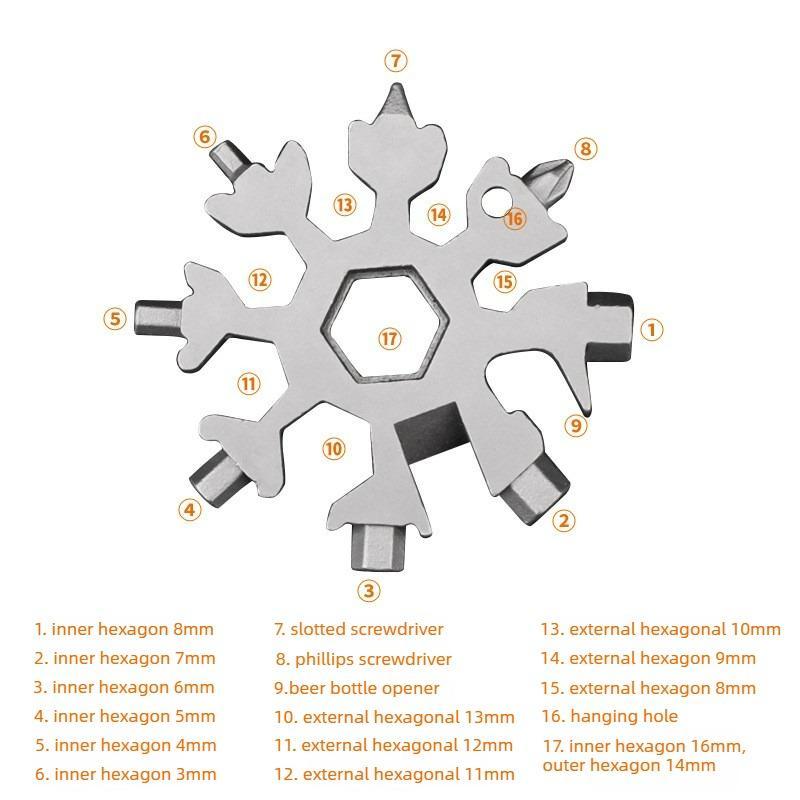 ⑦
⑥
⑧
⑬
⑭
⑯
⑫
⑮
⑤
⑰
①
⑪
⑨
⑩
④
②
③

1. inner hexagon 8mm
2. inner hexagon 7mm
3. inner hexagon 6mm
4. inner hexagon 5mm
5. inner hexagon 4mm
6. inner hexagon 3mm

7. slotted screwdriver
8. phillips screwdriver
9.beer bottle opener
10. external hexagonal 13mm
11. external hexagonal 12mm
12. external hexagonal 11mm

13. external hexagonal 10mm
14. external hexagon 9mm
15. external hexagon 8mm
16. hanging hole
17. inner hexagon 16mm, outer hexagon 14mm