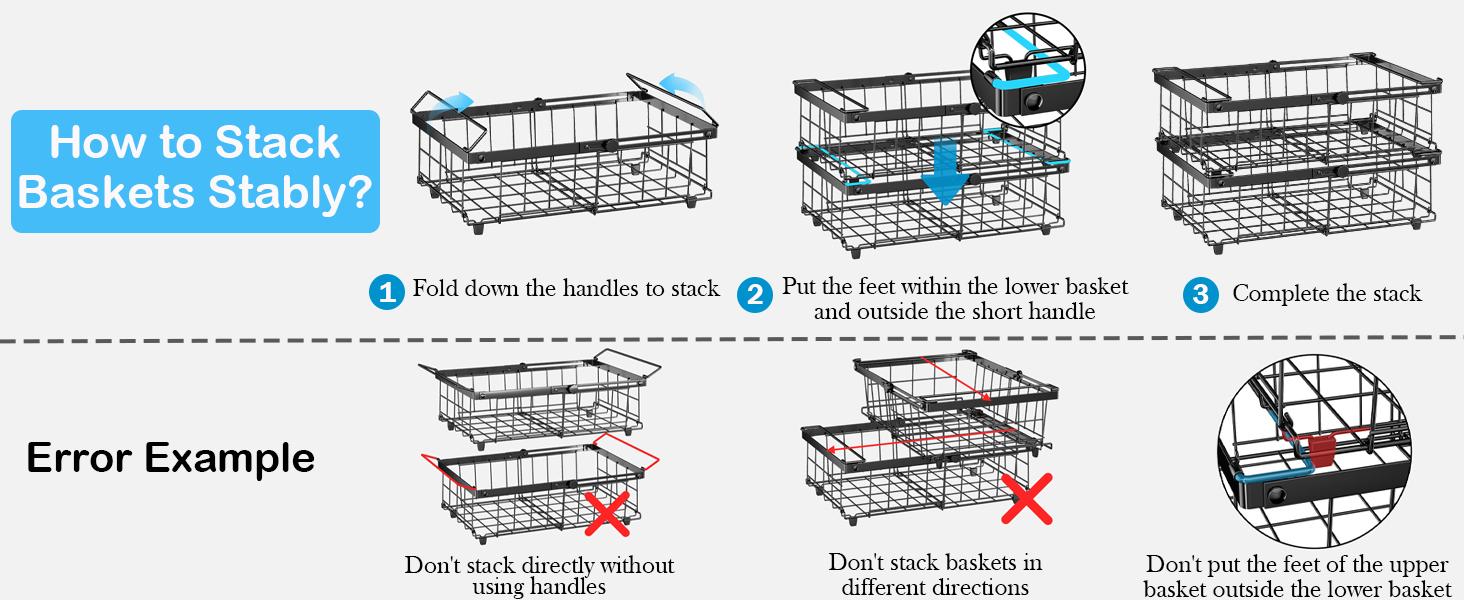 How to Stack Baskets Stably?

1 Fold down the handles to stack

2 Put the feet within the lower basket and outside the short handle

3 Complete the stack

Error Example

Don't stack directly without using handles

Don't stack baskets in different directions

Don't put the feet of the upper basket outside the lower basket