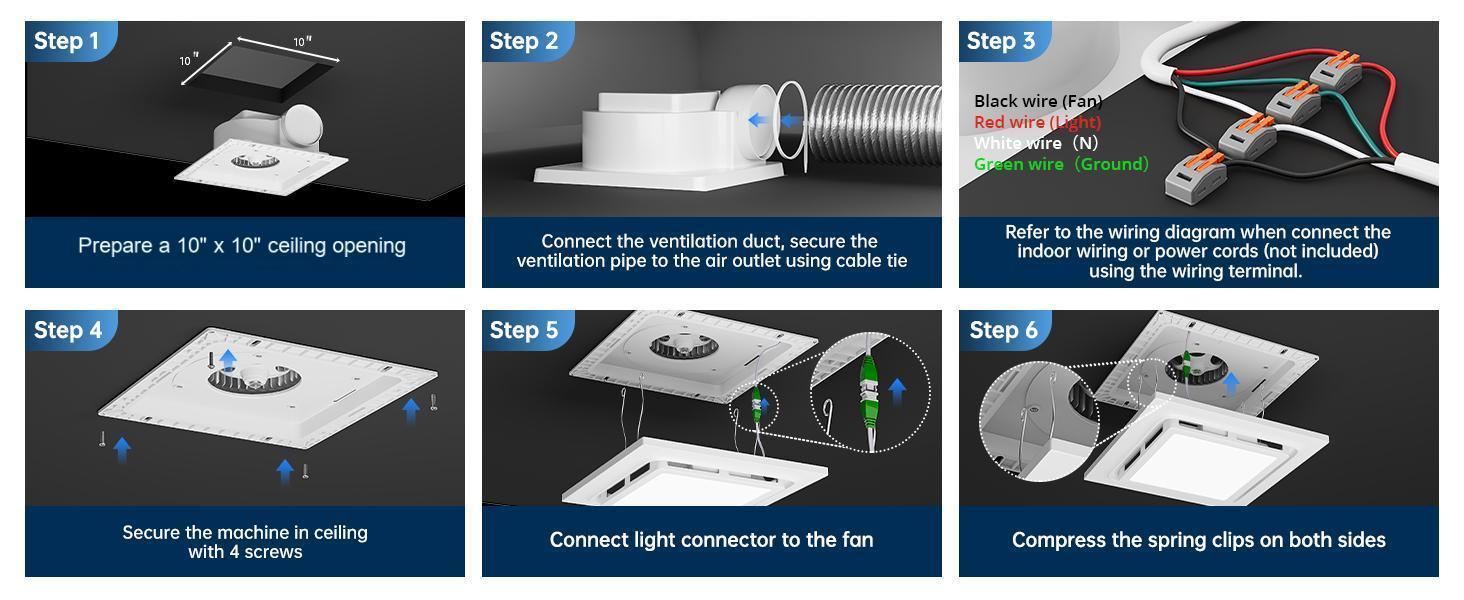 Step 1

10"

10"

Prepare a 10" x 10" ceiling opening

Step 2

Connect the ventilation duct, secure the ventilation pipe to the air outlet using cable tie

Step 3

Black wire (Fan)
Red wire (Light)
White wire (N)
Green wire (Ground)

Refer to the wiring diagram when connect the indoor wiring or power cords (not included) using the wiring terminal.

Step 4

Secure the machine in ceiling with 4 screws

Step 5

Connect light connector to the fan

Step 6

Compress the spring clips on both sides