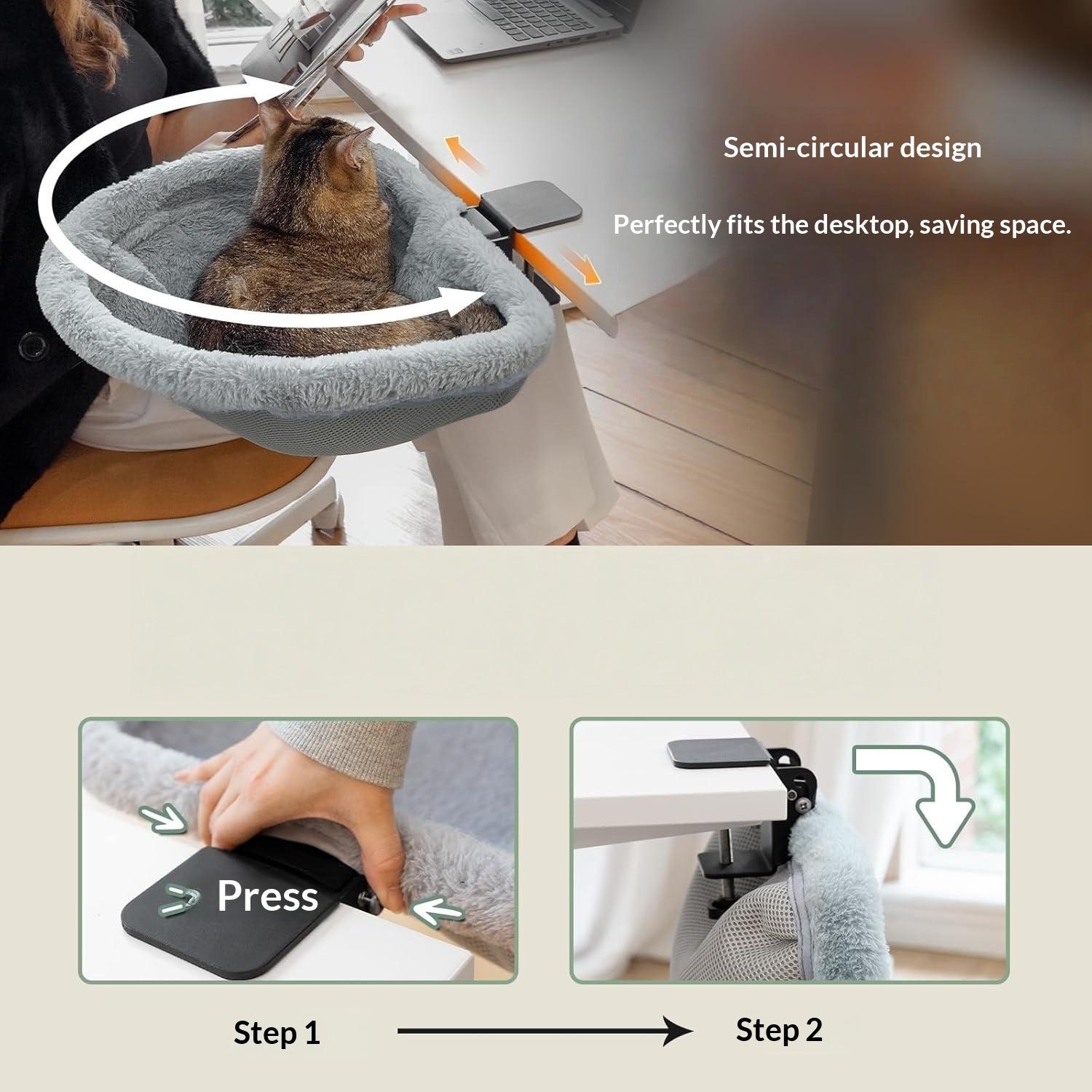 Semi-circular design

Perfectly fits the desktop, saving space.

Press

Step 1

Step 2