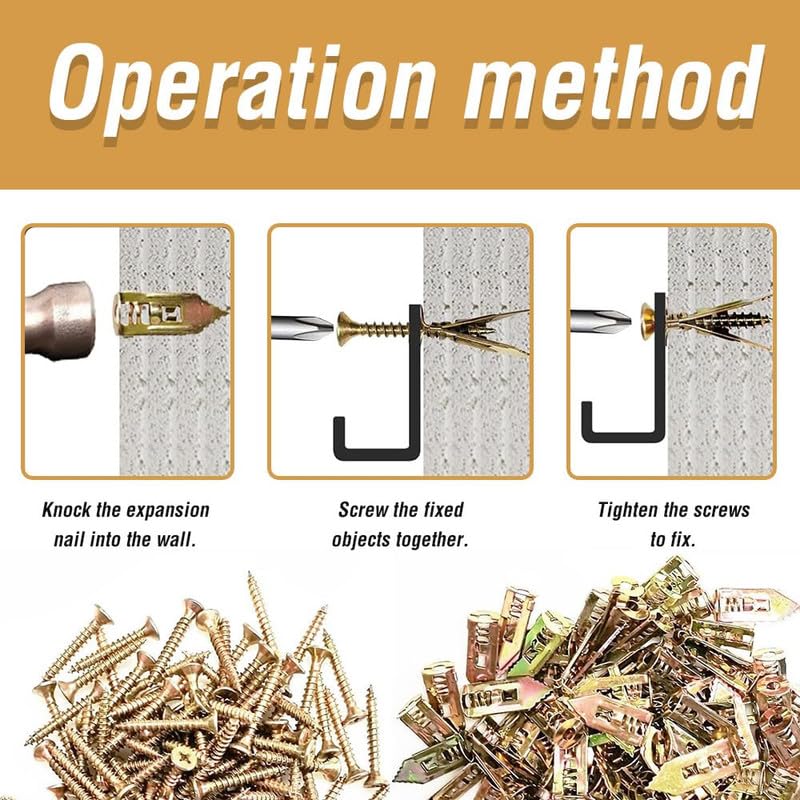 Operation method

Knock the expansion nail into the wall.

Screw the fixed objects together.

Tighten the screws to fix.