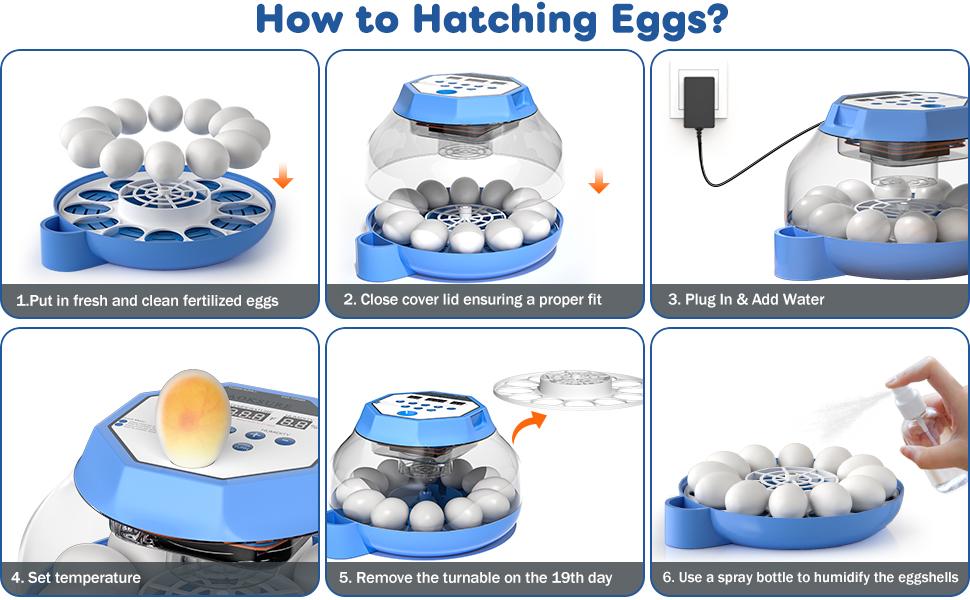 How to Hatching Eggs?

1.Put in fresh and clean fertilized eggs

2. Close cover lid ensuring a proper fit

3. Plug In & Add Water

4. Set temperature

5. Remove the turnable on the 19th day

6. Use a spray bottle to humidify the eggshells