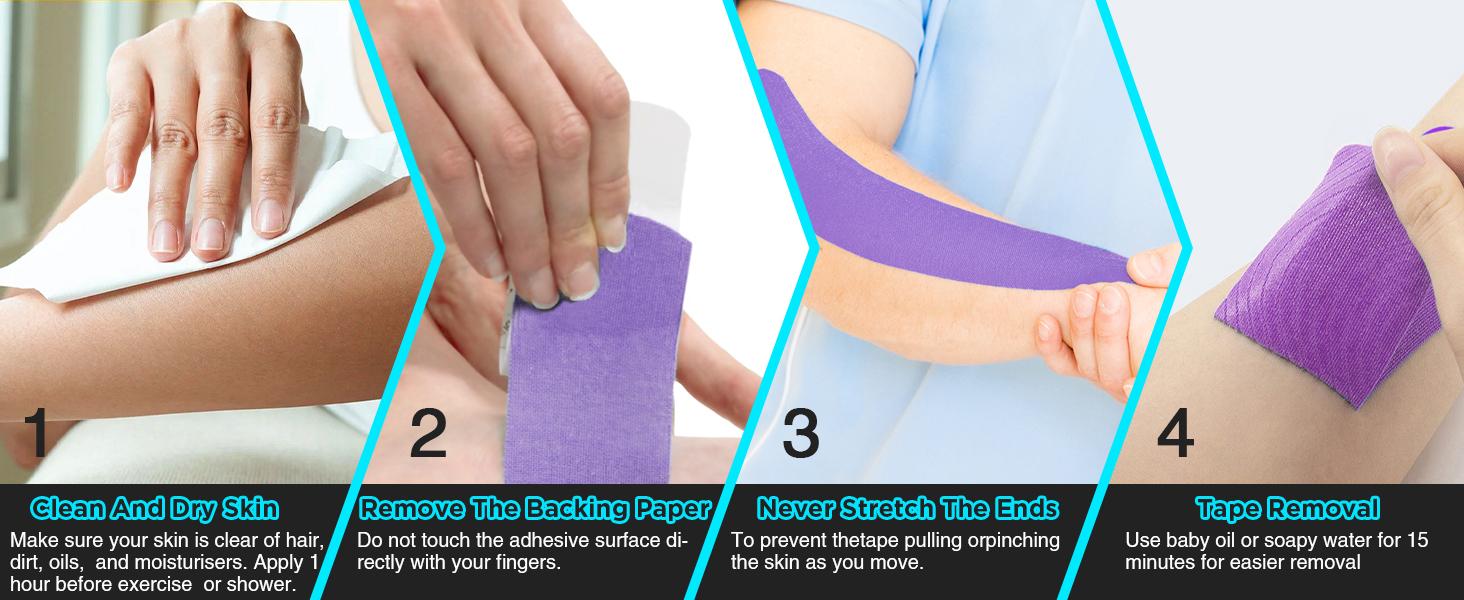 1

Clean And Dry Skin

Make sure your skin is clear of hair, dirt, oils, and moisturisers. Apply 1 hour before exercise or shower.

2

Remove The Backing Paper

Do not touch the adhesive surface directly with your fingers.

3

Never Stretch The Ends

To prevent thetape pulling orpinching the skin as you move.

4

Tape Removal

Use baby oil or soapy water for 15 minutes for easier removal