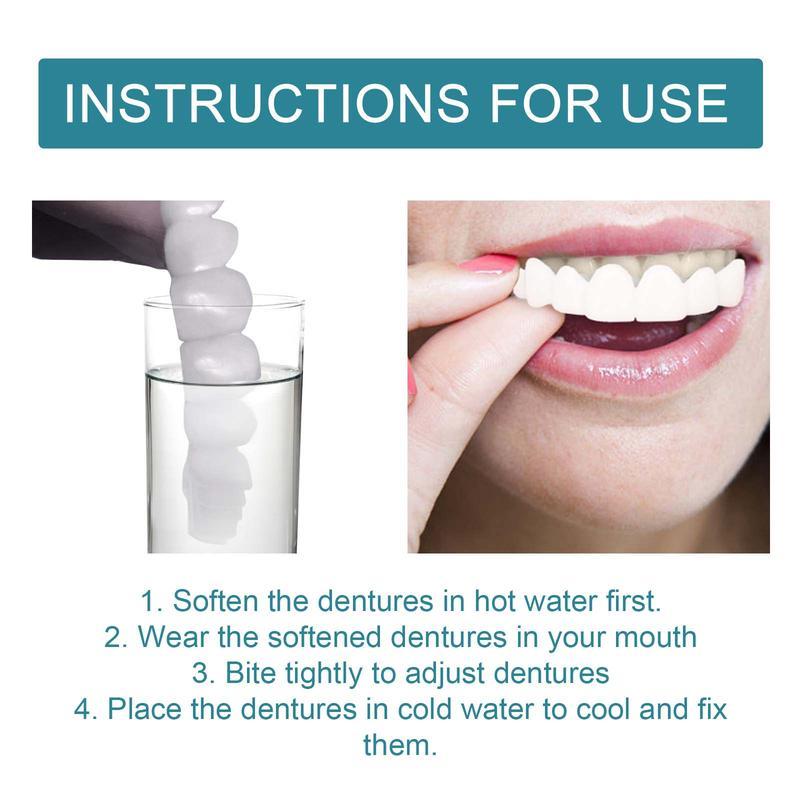 INSTRUCTIONS FOR USE

1. Soften the dentures in hot water first.
2. Wear the softened dentures in your mouth
3. Bite tightly to adjust dentures
4. Place the dentures in cold water to cool and fix them.