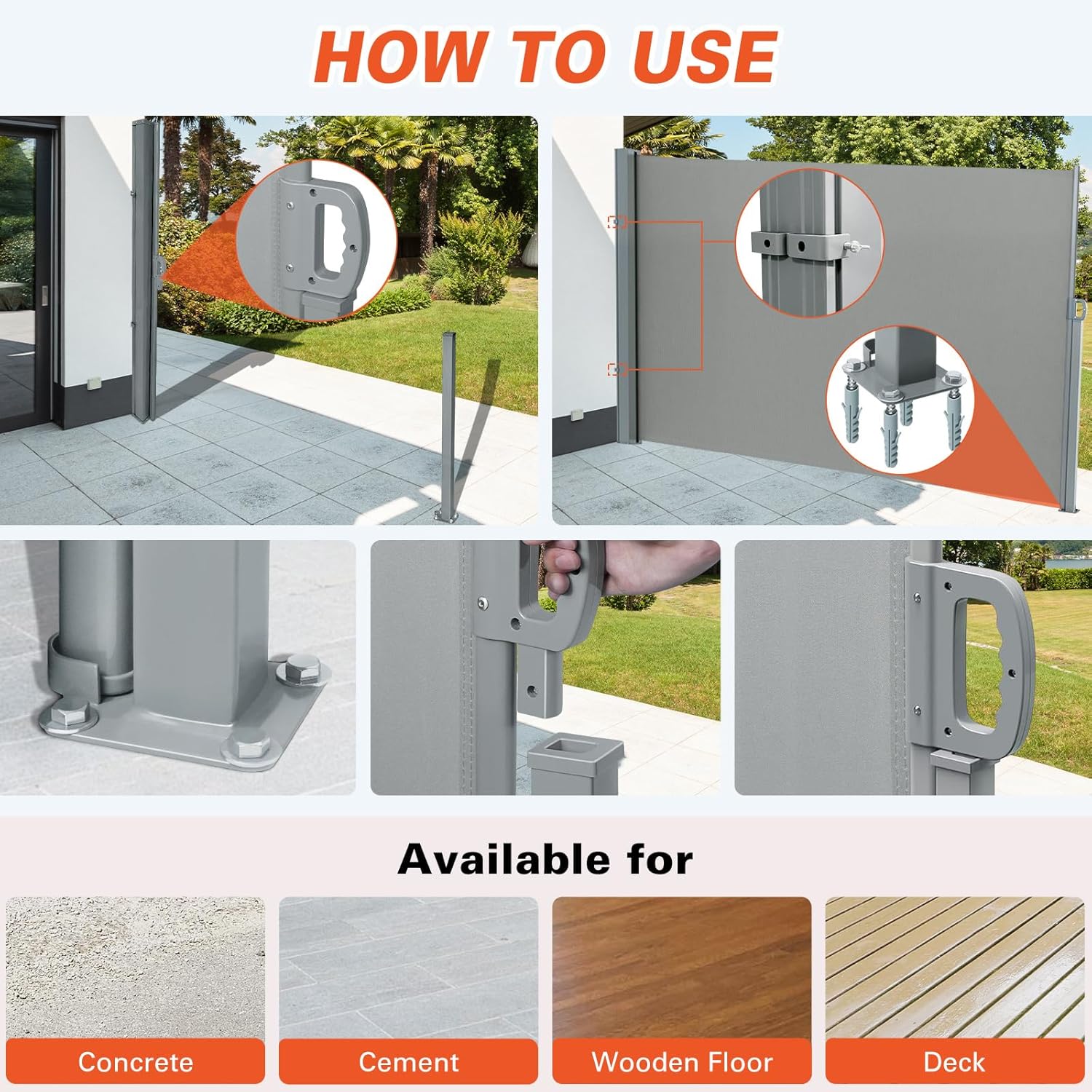 HOW TO USE

Available for

Concrete

Cement

Wooden Floor

Deck