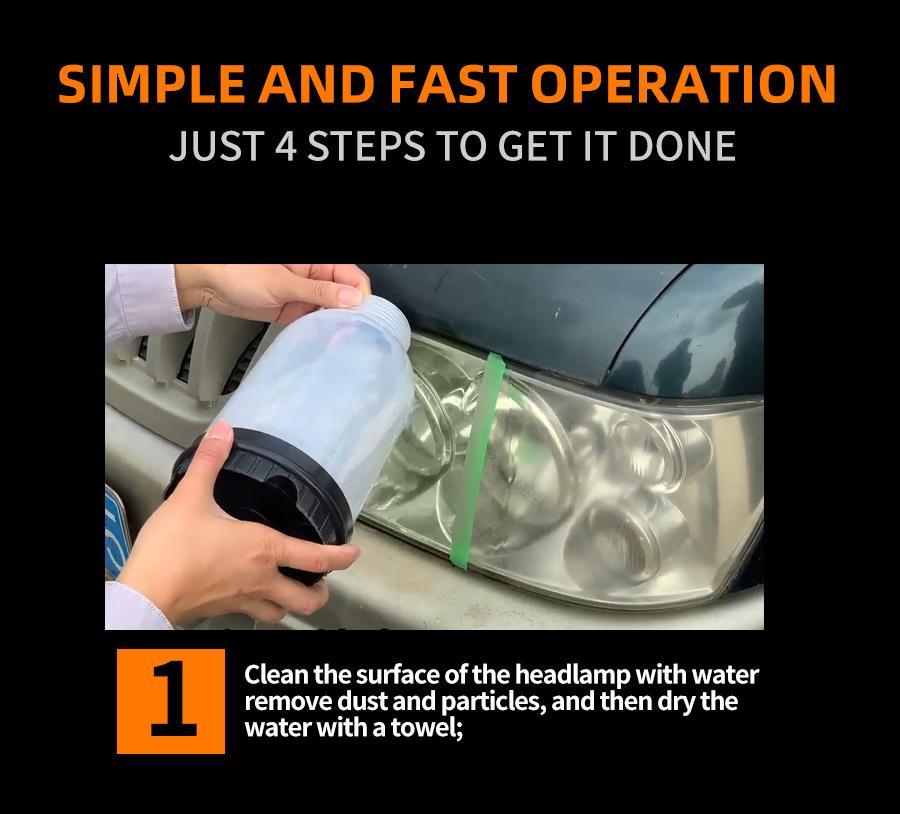 SIMPLE AND FAST OPERATION
JUST 4 STEPS TO GET IT DONE

1

Clean the surface of the headlamp with water remove dust and particles, and then dry the water with a towel;