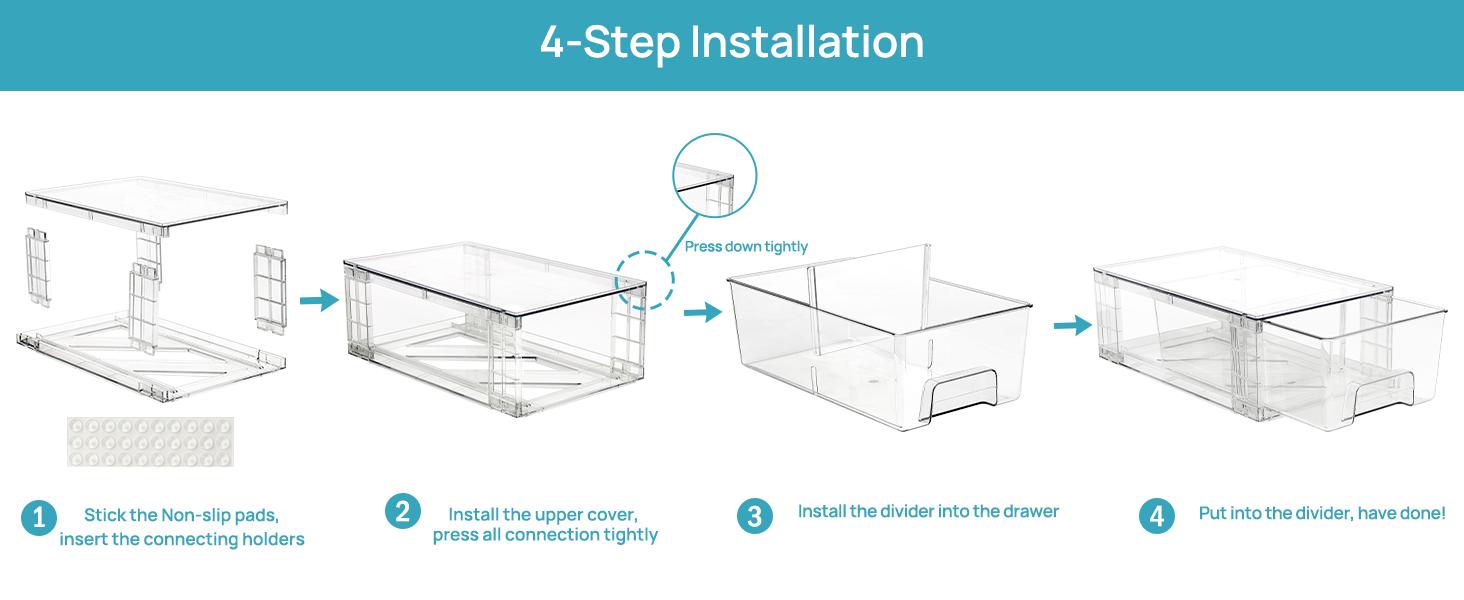 4-Step Installation

Press down tightly

1 Stick the Non-slip pads, insert the connecting holders

2 Install the upper cover, press all connection tightly

3 Install the divider into the drawer

4 Put into the divider, have done!