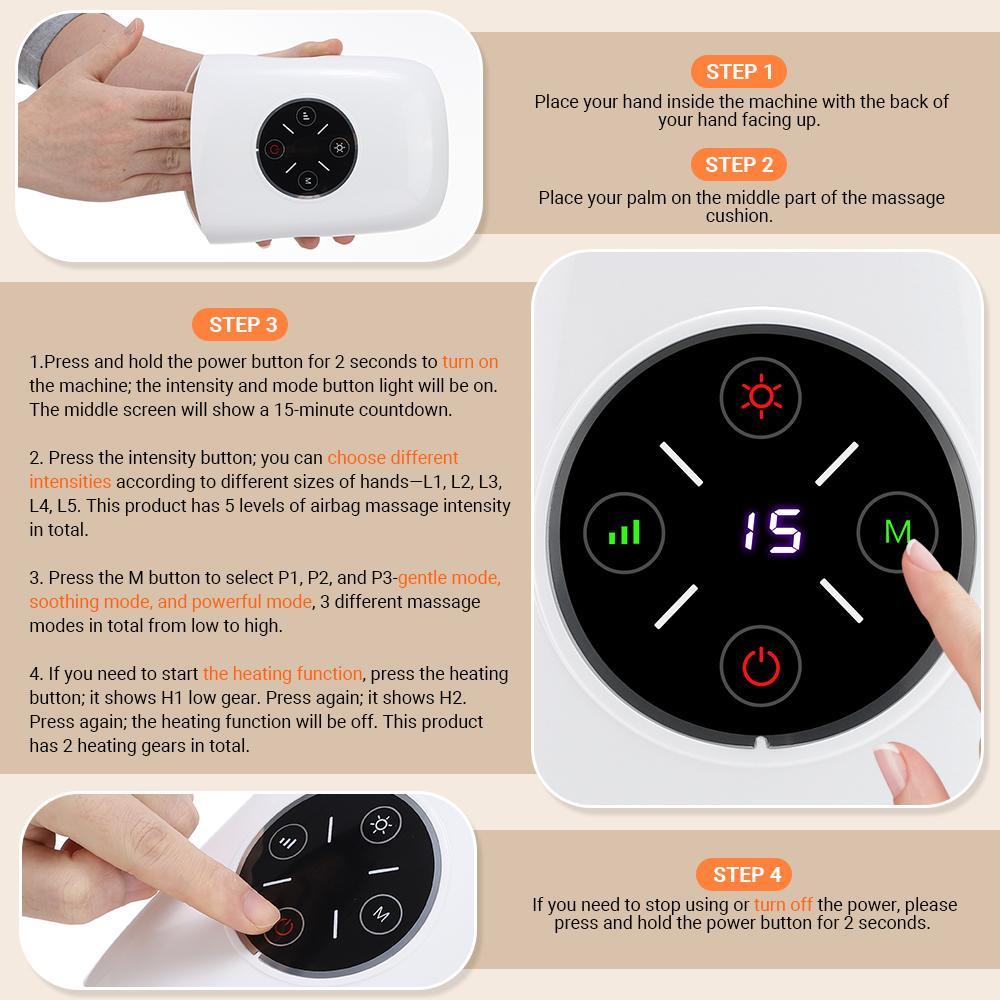 STEP 1

Place your hand inside the machine with the back of your hand facing up.

STEP 2

Place your palm on the middle part of the massage cushion.

STEP 3

1.Press and hold the power button for 2 seconds to turn on the machine; the intensity and mode button light will be on. The middle screen will show a 15-minute countdown.

2. Press the intensity button; you can choose different intensities according to different sizes of hands—L1, L2, L3, L4, L5. This product has 5 levels of airbag massage intensity in total.

3. Press the M button to select P1, P2, and P3-gentle mode, soothing mode, and powerful mode, 3 different massage modes in total from low to high.

4. If you need to start the heating function, press the heating button; it shows H1 low gear. Press again; it shows H2. Press again; the heating function will be off. This product has 2 heating gears in total.

15

M

M

STEP 4

If you need to stop using or turn off the power, please press and hold the power button for 2 seconds.