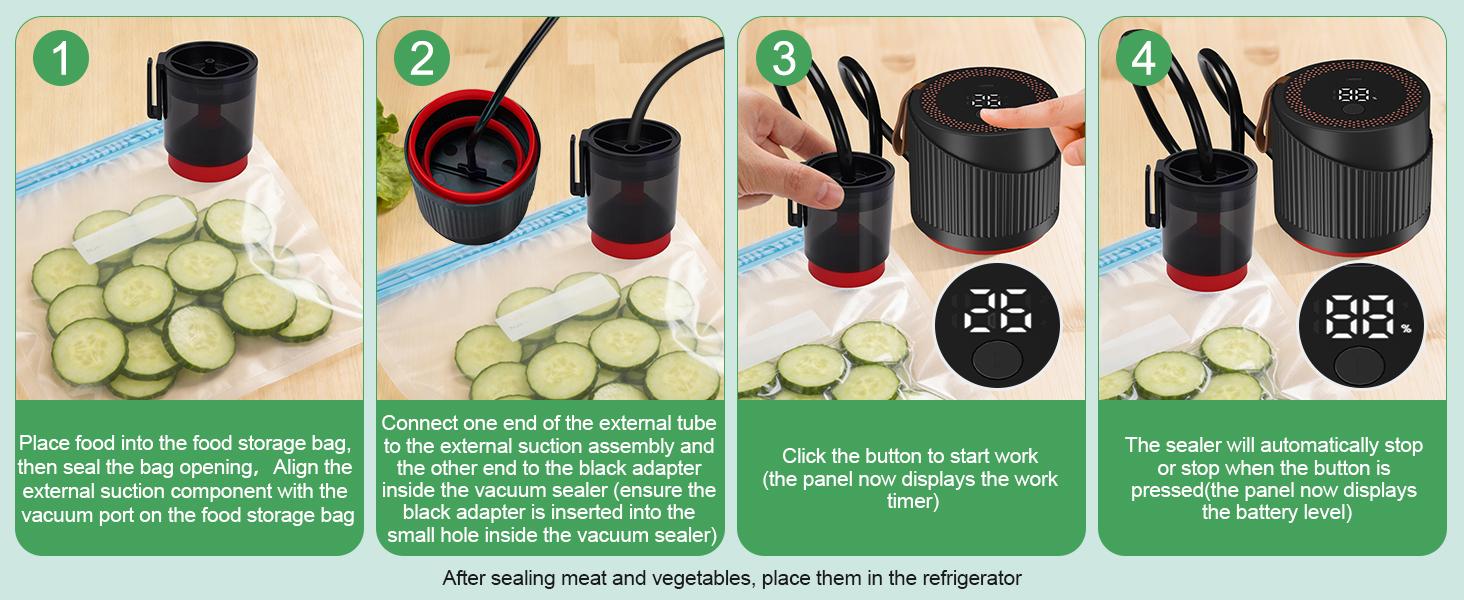 1

Place food into the food storage bag, then seal the bag opening, Align the external suction component with the vacuum port on the food storage bag

2

Connect one end of the external tube to the external suction assembly and the other end to the black adapter inside the vacuum sealer (ensure the black adapter is inserted into the small hole inside the vacuum sealer)

3

26

Click the button to start work (the panel now displays the work timer)

4

88 %

The sealer will automatically stop or stop when the button is pressed(the panel now displays the battery level)

After sealing meat and vegetables, place them in the refrigerator