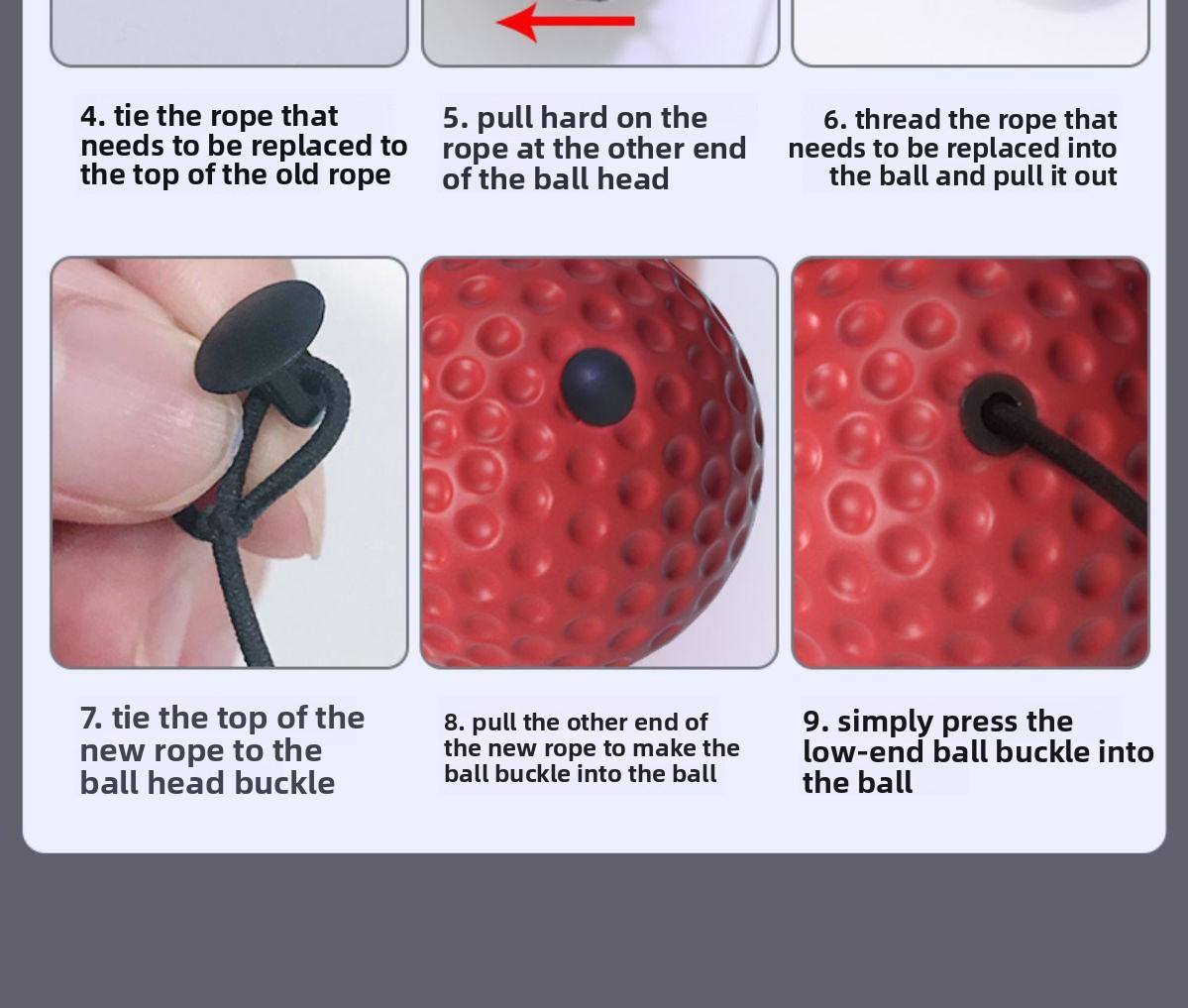 4. tie the rope that needs to be replaced to the top of the old rope

5. pull hard on the rope at the other end of the ball head

6. thread the rope that needs to be replaced into the ball and pull it out

7. tie the top of the new rope to the ball head buckle

8. pull the other end of the new rope to make the ball buckle into the ball

9. simply press the low-end ball buckle into the ball