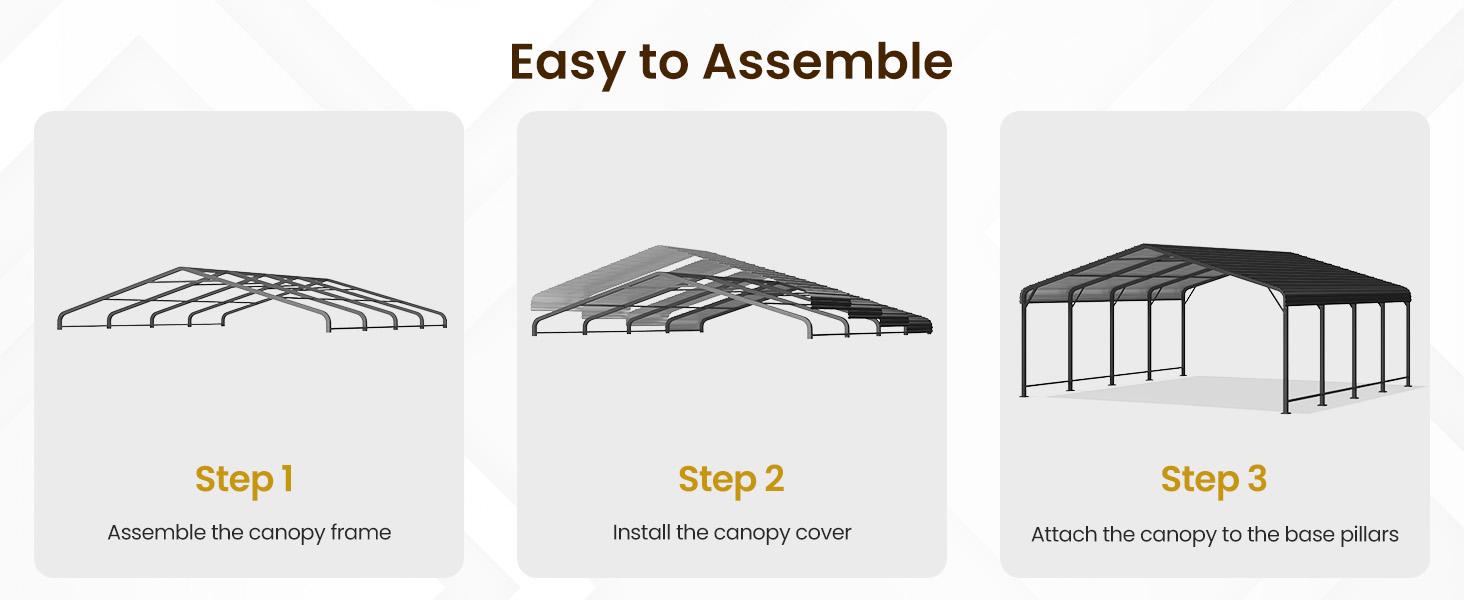 Easy to Assemble

Step 1

Assemble the canopy frame

Step 2

Install the canopy cover

Step 3

Attach the canopy to the base pillars