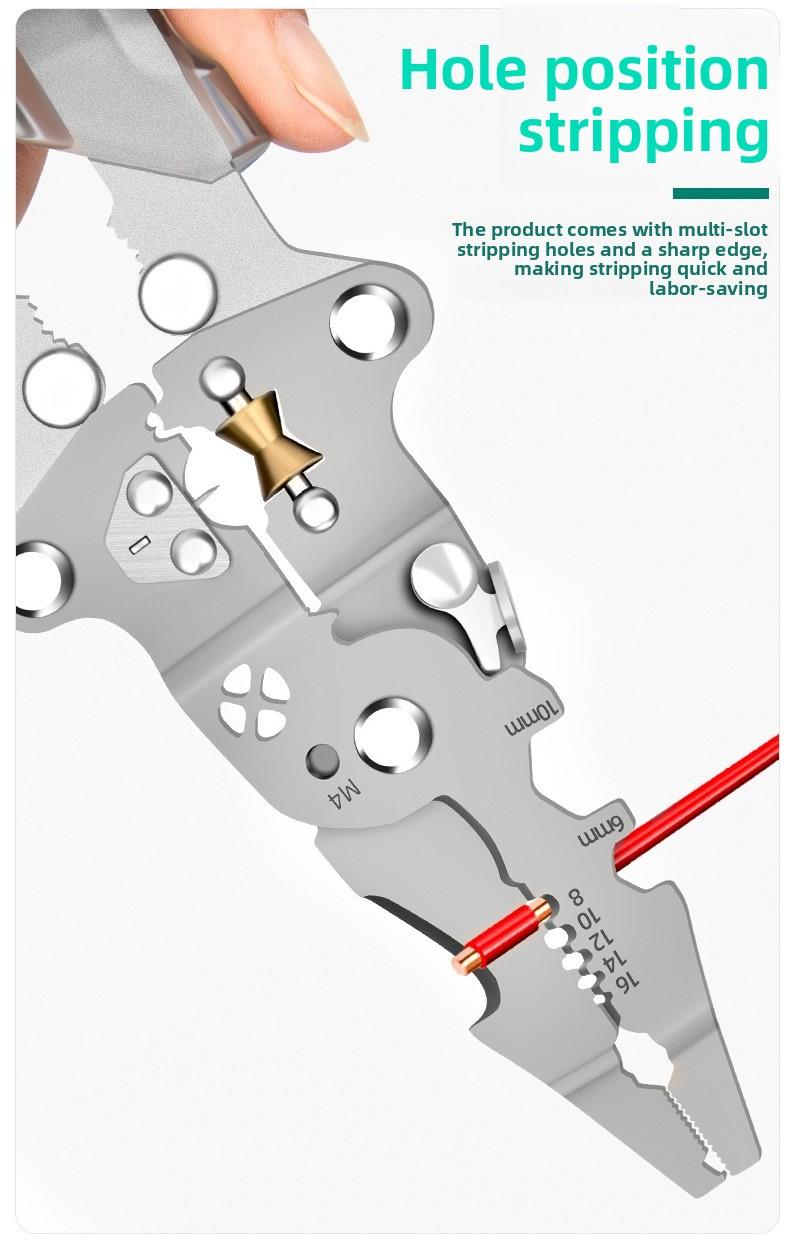 Hole position stripping

The product comes with multi-slot stripping holes and a sharp edge, making stripping quick and labor-saving

10mm

M4

6mm

8
10
12
14
16