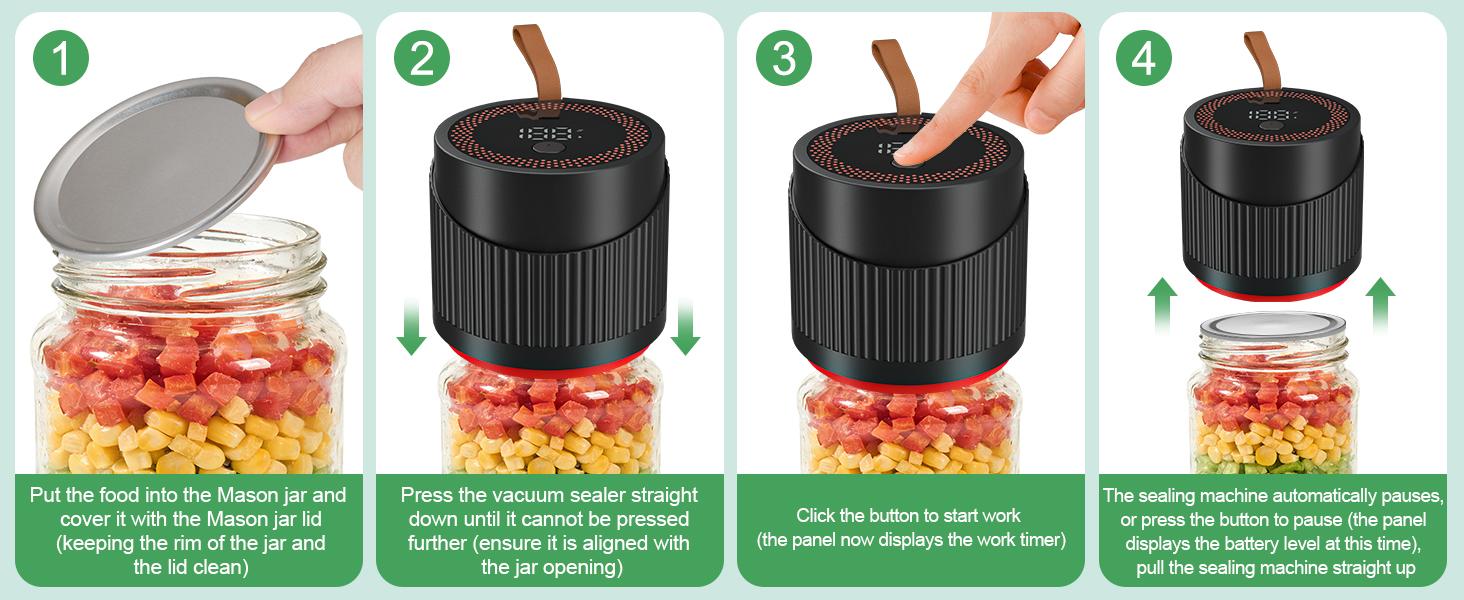 1

Put the food into the Mason jar and cover it with the Mason jar lid (keeping the rim of the jar and the lid clean)

2

Press the vacuum sealer straight down until it cannot be pressed further (ensure it is aligned with the jar opening)

3

Click the button to start work (the panel now displays the work timer)

4

The sealing machine automatically pauses, or press the button to pause (the panel displays the battery level at this time), pull the sealing machine straight up