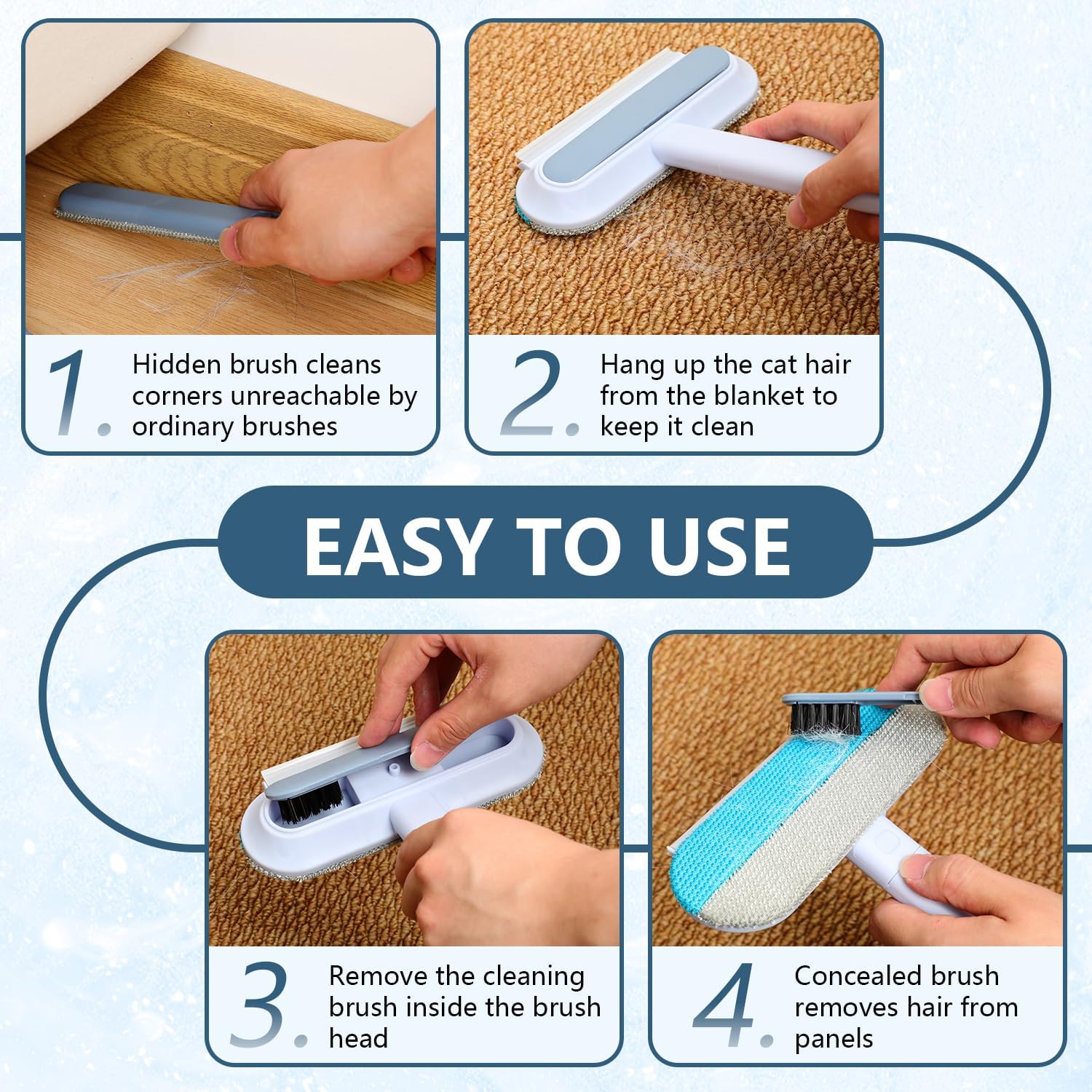 1. Hidden brush cleans corners unreachable by ordinary brushes

2. Hang up the cat hair from the blanket to keep it clean

EASY TO USE

3. Remove the cleaning brush inside the brush head

4. Concealed brush removes hair from panels