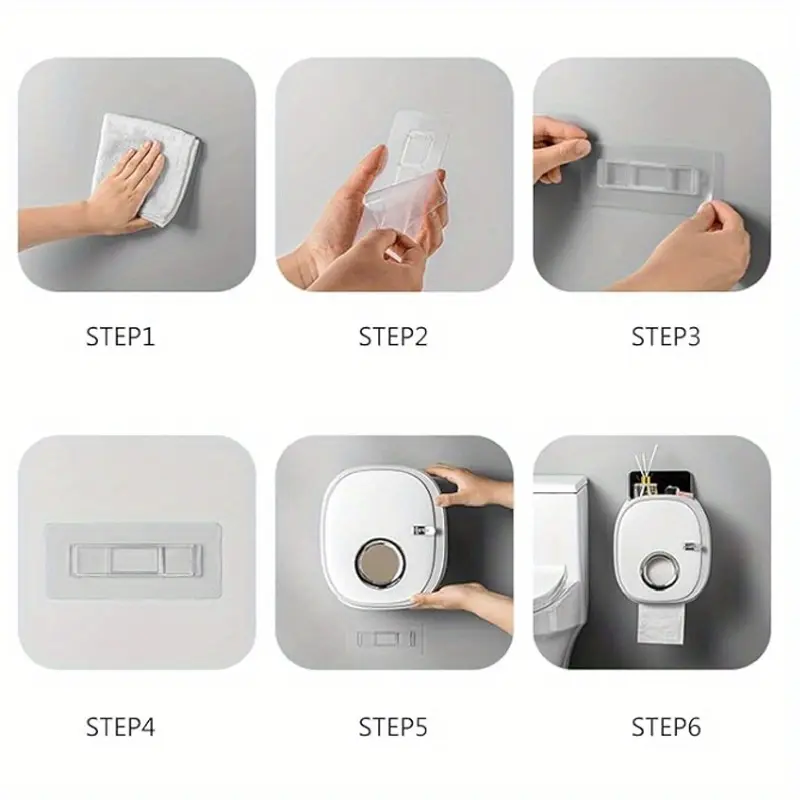 STEP1

STEP2

STEP3

STEP4

STEP5

STEP6