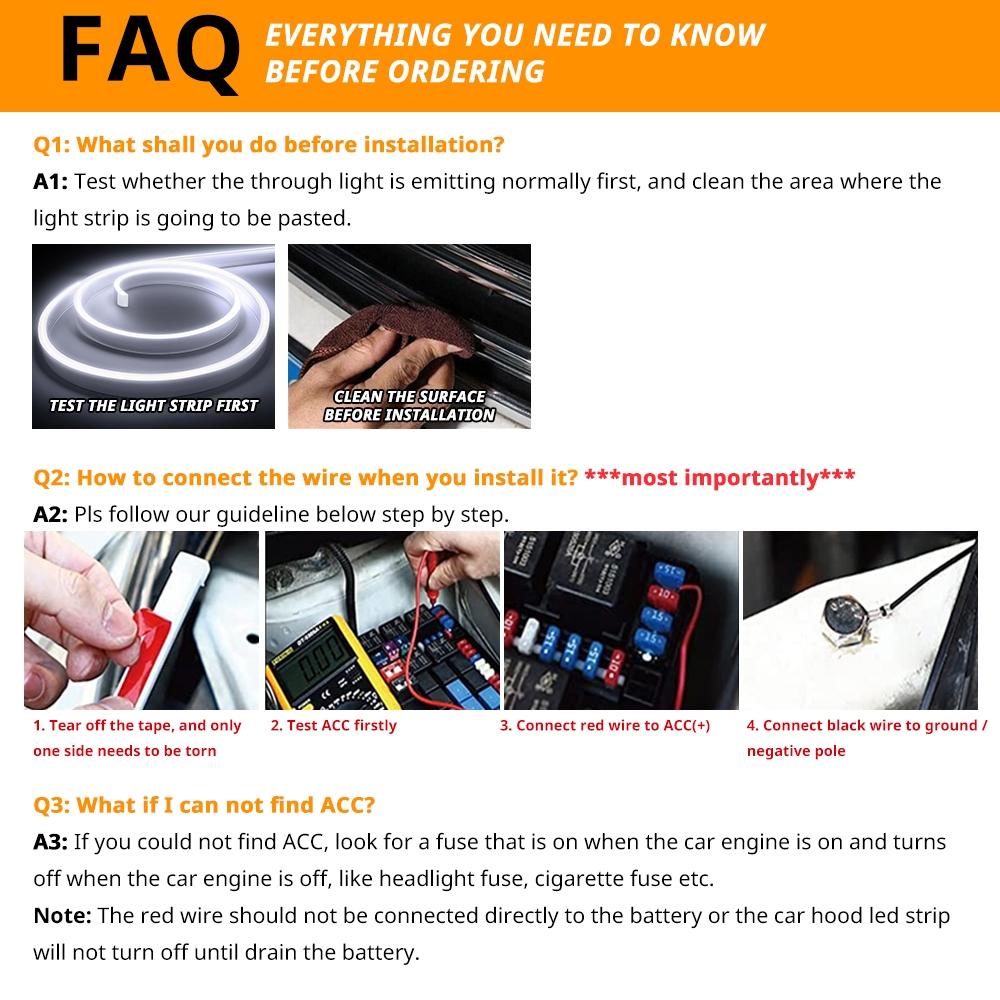 FAQ EVERYTHING YOU NEED TO KNOW BEFORE ORDERING

Q1: What shall you do before installation?

A1: Test whether the through light is emitting normally first, and clean the area where the light strip is going to be pasted.

TEST THE LIGHT STRIP FIRST

CLEAN THE SURFACE BEFORE INSTALLATION

Q2: How to connect the wire when you install it? ***most importantly***

A2: Pls follow our guideline below step by step.

1. Tear off the tape, and only one side needs to be torn

2. Test ACC firstly

3. Connect red wire to ACC(+)

4. Connect black wire to ground / negative pole

Q3: What if I can not find ACC?

A3: If you could not find ACC, look for a fuse that is on when the car engine is on and turns off when the car engine is off, like headlight fuse, cigarette fuse etc.

Note: The red wire should not be connected directly to the battery or the car hood led strip will not turn off until drain the battery.