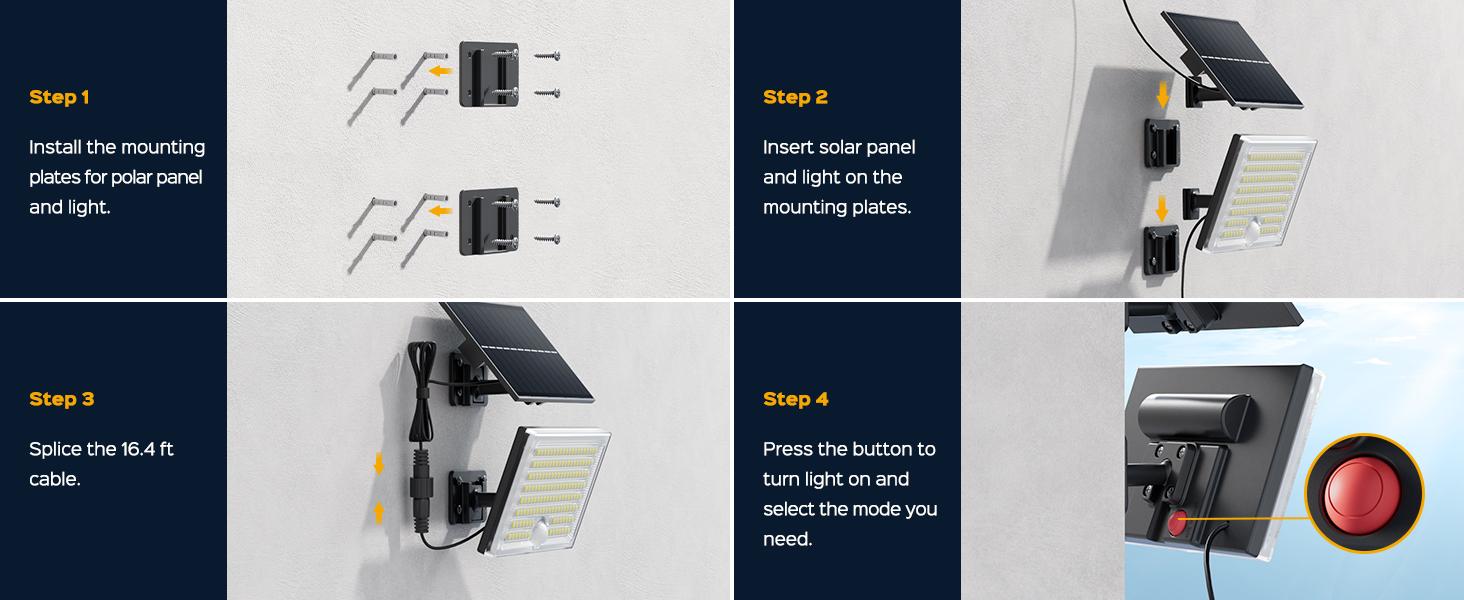 Step 1

Install the mounting plates for polar panel and light.

Step 2

Insert solar panel and light on the mounting plates.

Step 3

Splice the 16.4 ft cable.

Step 4

Press the button to turn light on and select the mode you need.