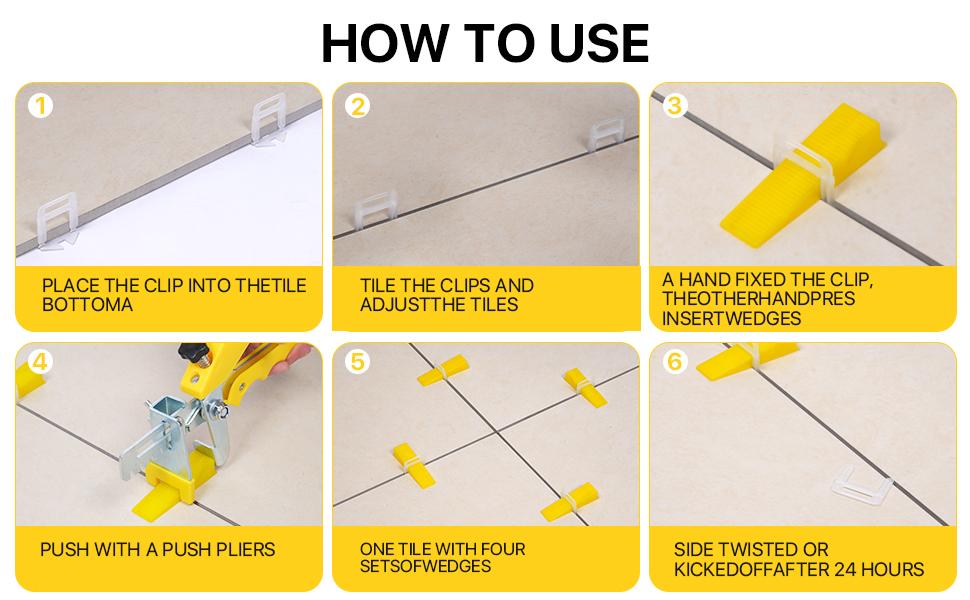 HOW TO USE

1
PLACE THE CLIP INTO THETILE BOTTOMA

2
TILE THE CLIPS AND ADJUSTTHE TILES

3
A HAND FIXED THE CLIP, THEOTHERHANDPRES INSERTWEDGES

4
PUSH WITH A PUSH PLIERS

5
ONE TILE WITH FOUR SETSOFWEDGES

6
SIDE TWISTED OR KICKEDOFFAFTER 24 HOURS