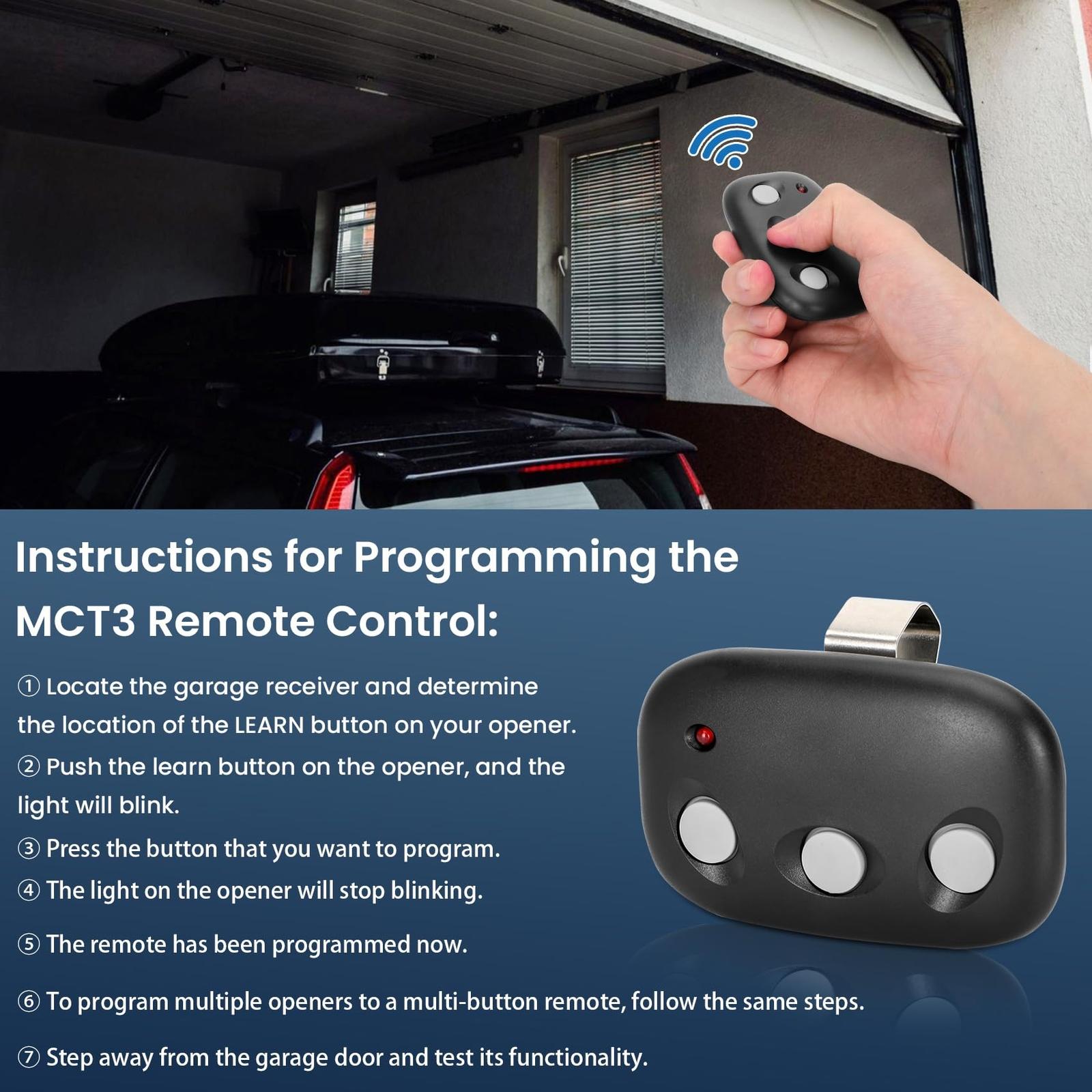 Instructions for Programming the MCT3 Remote Control:

① Locate the garage receiver and determine the location of the LEARN button on your opener.

② Push the learn button on the opener, and the light will blink.

③ Press the button that you want to program.

④ The light on the opener will stop blinking.

⑤ The remote has been programmed now.

⑥ To program multiple openers to a multi-button remote, follow the same steps.

⑦ Step away from the garage door and test its functionality.