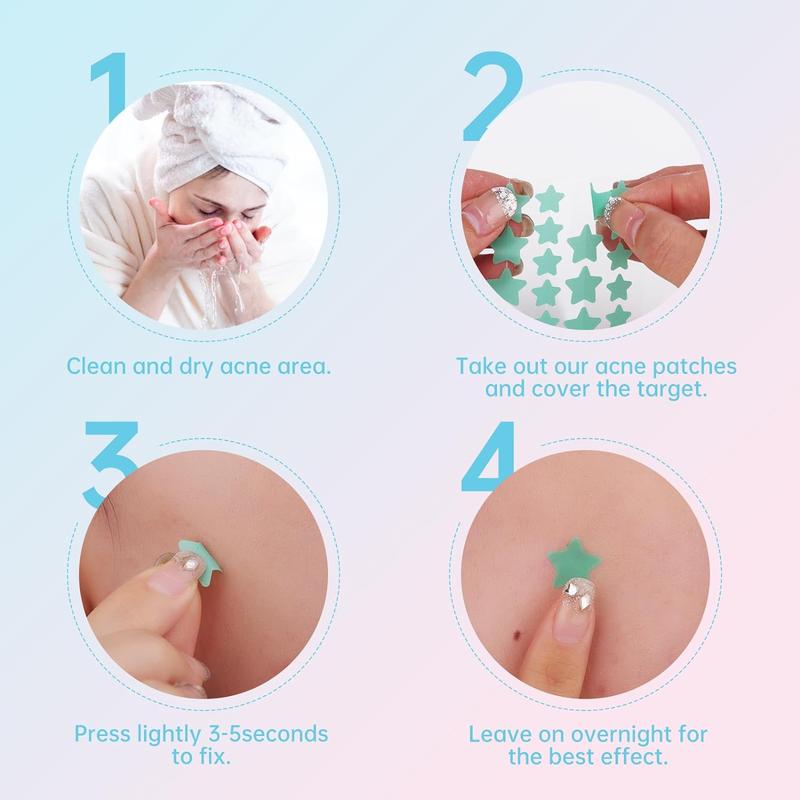 1

Clean and dry acne area.

2

Take out our acne patches and cover the target.

3

Press lightly 3-5seconds to fix.

4

Leave on overnight for the best effect.