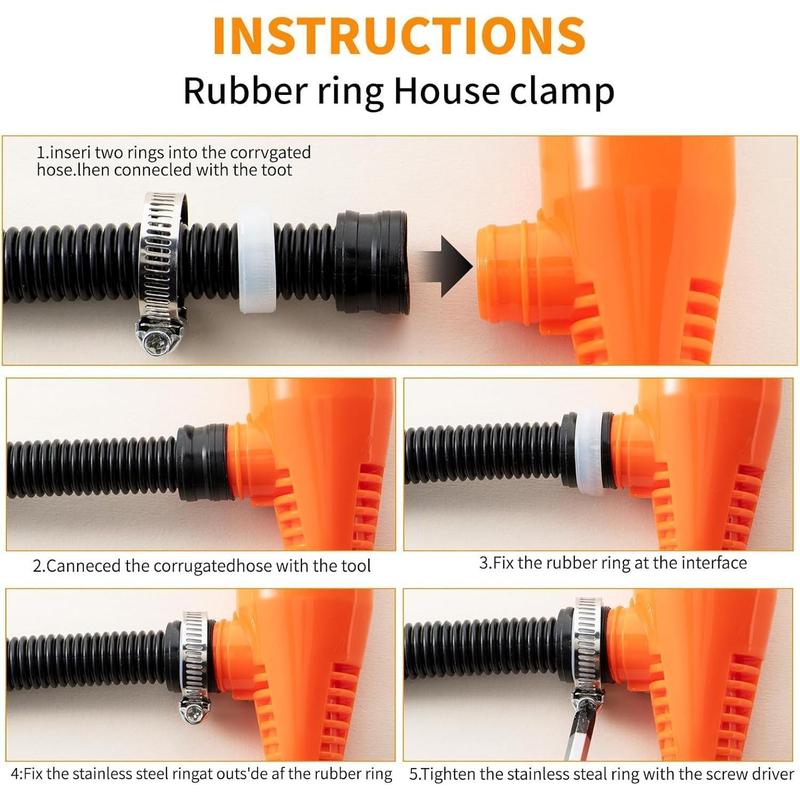 INSTRUCTIONS
Rubber ring House clamp

1.inseri two rings into the corrvgated hose.lhen connecled with the toot

2.Canneced the corrugatedhose with the tool

3.Fix the rubber ring at the interface

4:Fix the stainless steel ringat outs'de af the rubber ring

5.Tighten the stainless steal ring with the screw driver