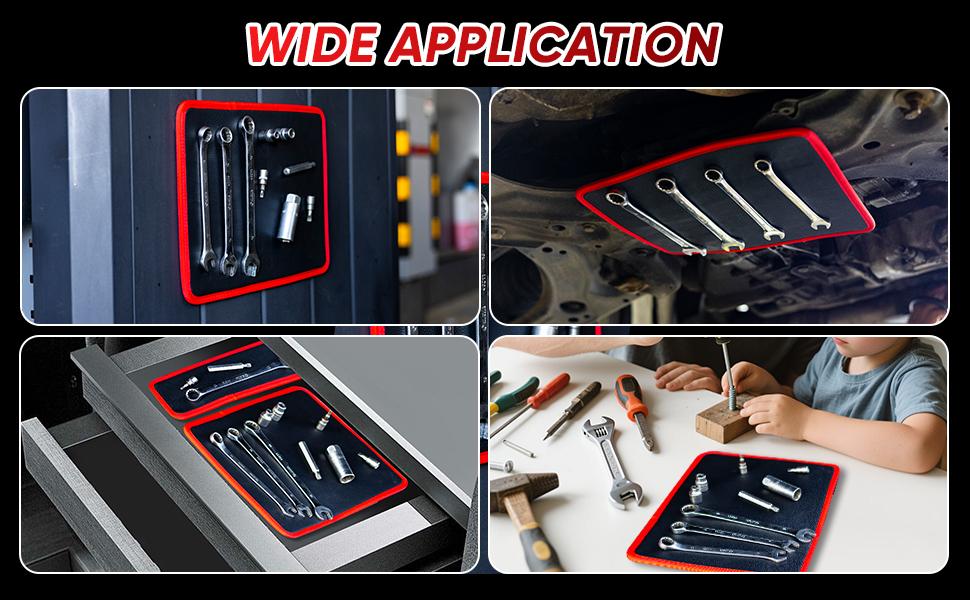 WIDE APPLICATION