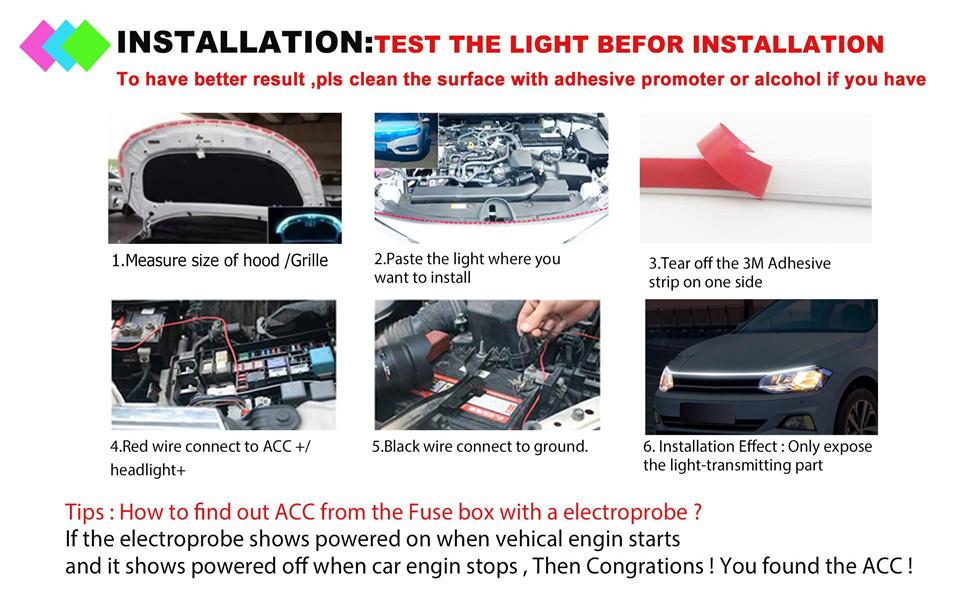 INSTALLATION:TEST THE LIGHT BEFOR INSTALLATION

To have better result ,pls clean the surface with adhesive promoter or alcohol if you have

1.Measure size of hood /Grille

2.Paste the light where you want to install

3.Tear off the 3M Adhesive strip on one side

4.Red wire connect to ACC +/ headlight+

5.Black wire connect to ground.

6. Installation Effect : Only expose the light-transmitting part

Tips : How to find out ACC from the Fuse box with a electroprobe ?
If the electroprobe shows powered on when vehical engin starts and it shows powered off when car engin stops , Then Congrations ! You found the ACC !