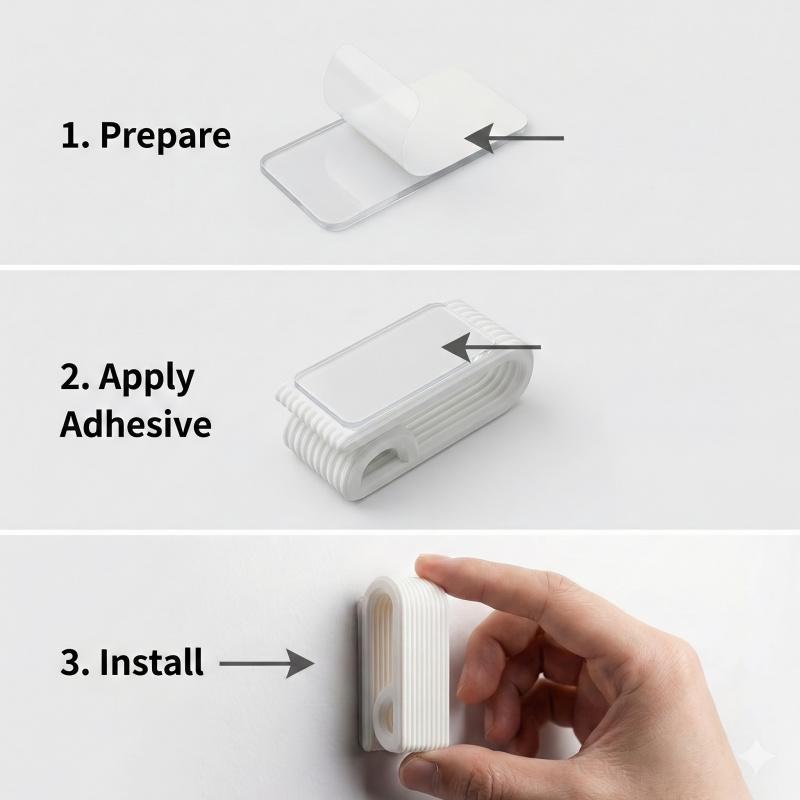 1. Prepare

2. Apply Adhesive

3. Install