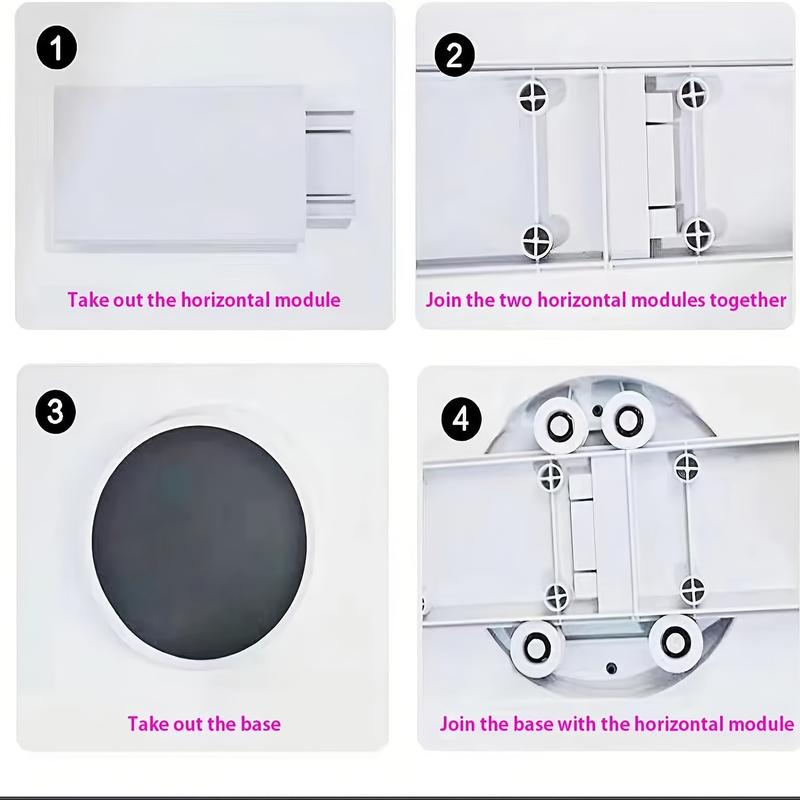 1

Take out the horizontal module

2

Join the two horizontal modules together

3

Take out the base

4

Join the base with the horizontal module