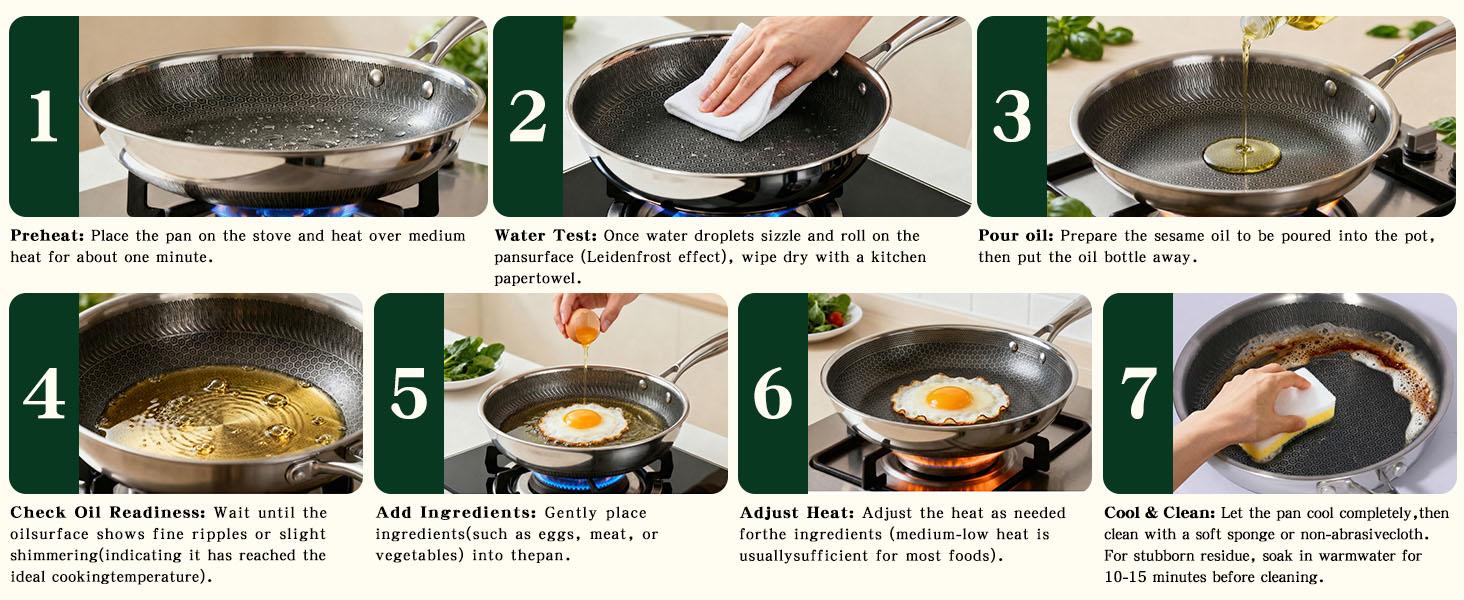 1

Preheat: Place the pan on the stove and heat over medium heat for about one minute.

2

Water Test: Once water droplets sizzle and roll on the pansurface (Leidenfrost effect), wipe dry with a kitchen papertowel.

3

Pour oil: Prepare the sesame oil to be poured into the pot, then put the oil bottle away.

4

Check Oil Readiness: Wait until the oilsurface shows fine ripples or slight shimmering(indicating it has reached the ideal cookingtemperature).

5

Add Ingredients: Gently place ingredients(such as eggs, meat, or vegetables) into thepan.

6

Adjust Heat: Adjust the heat as needed forthe ingredients (medium-low heat is usuallysufficient for most foods).

7

Cool & Clean: Let the pan cool completely,then clean with a soft sponge or non-abrasivecloth. For stubborn residue, soak in warmwater for 10-15 minutes before cleaning.