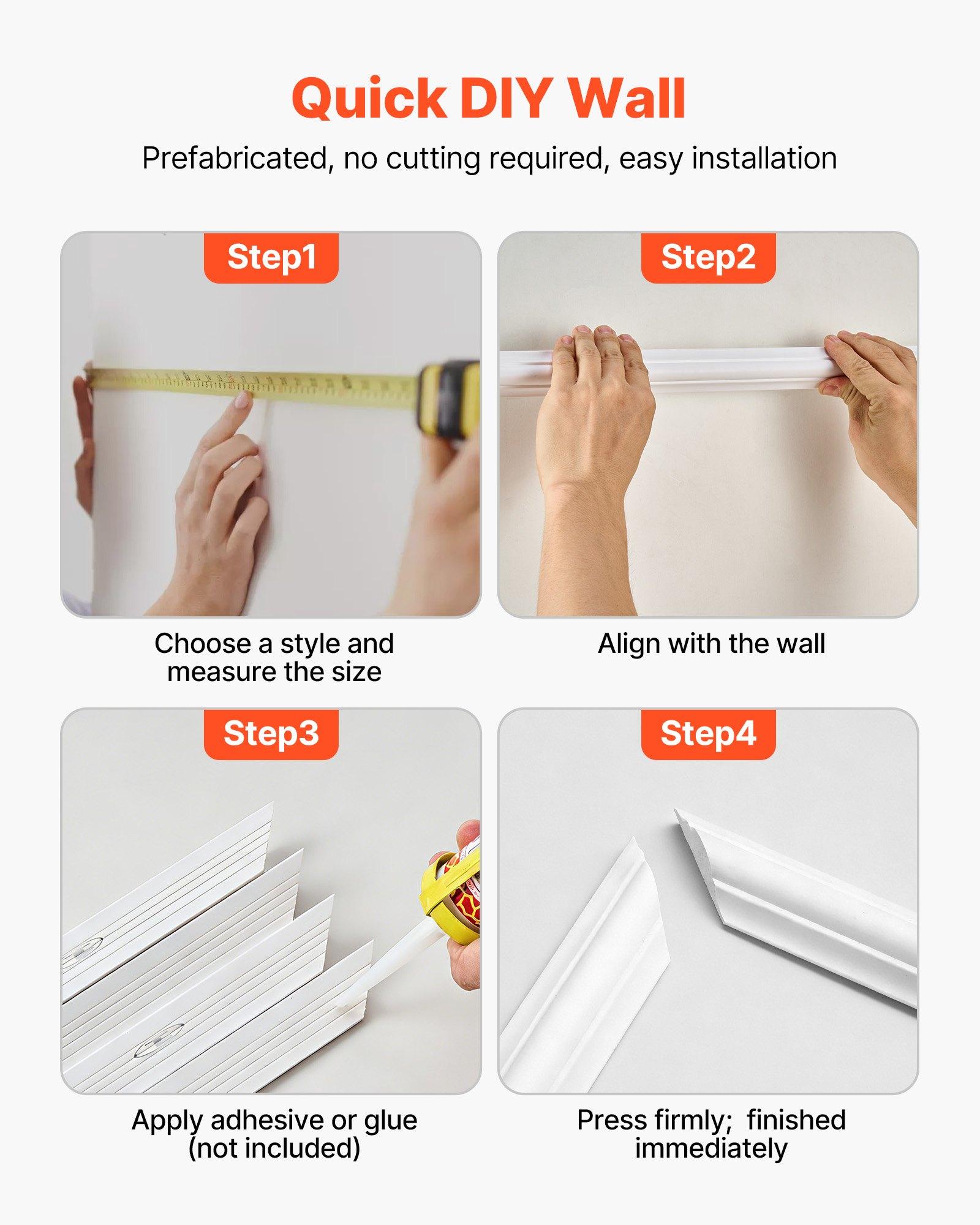 Quick DIY Wall

Prefabricated, no cutting required, easy installation

Step1

Choose a style and measure the size

Step2

Align with the wall

Step3

Apply adhesive or glue (not included)

Step4

Press firmly; finished immediately