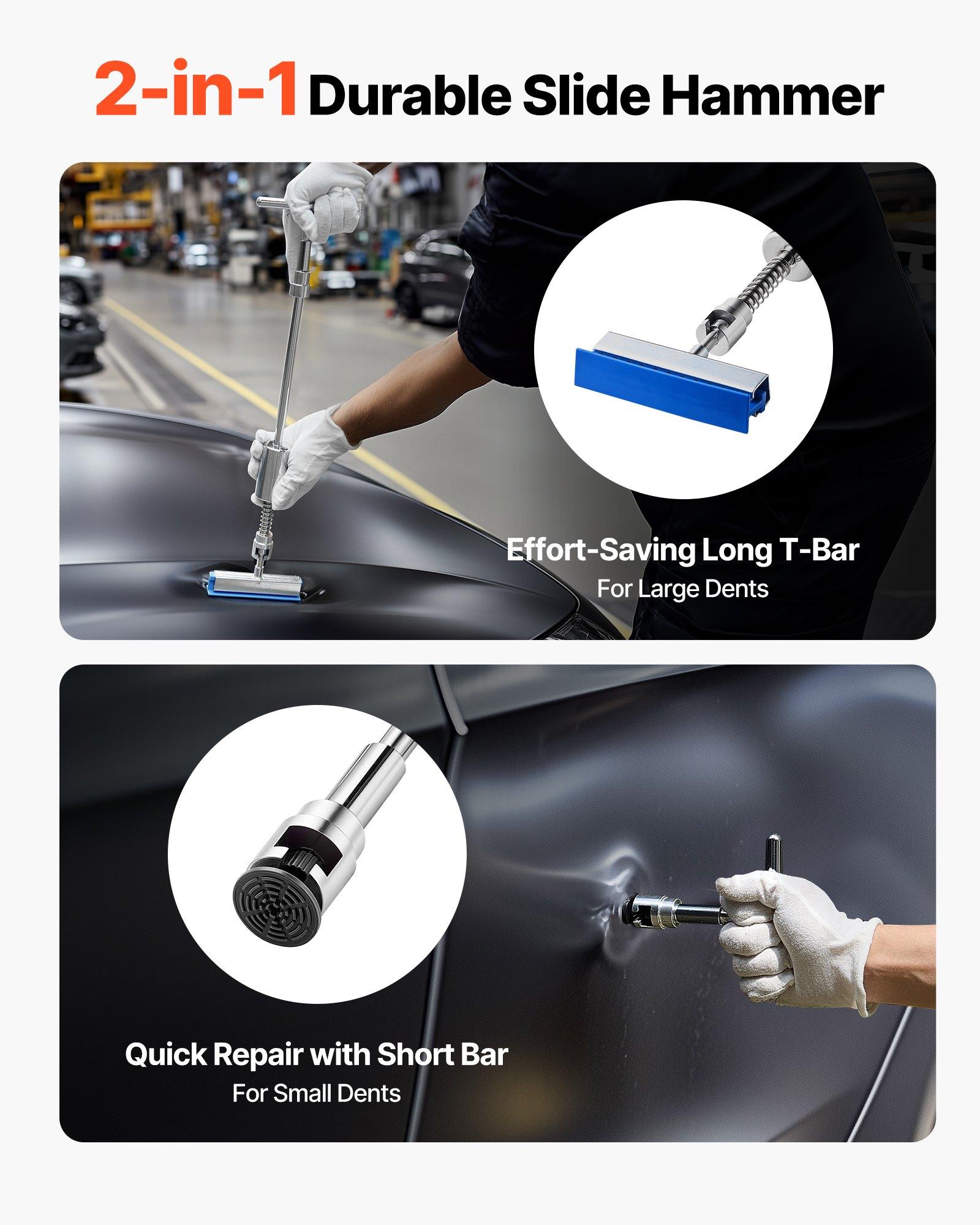 2-in-1 Durable Slide Hammer

Effort-Saving Long T-Bar
For Large Dents

Quick Repair with Short Bar
For Small Dents