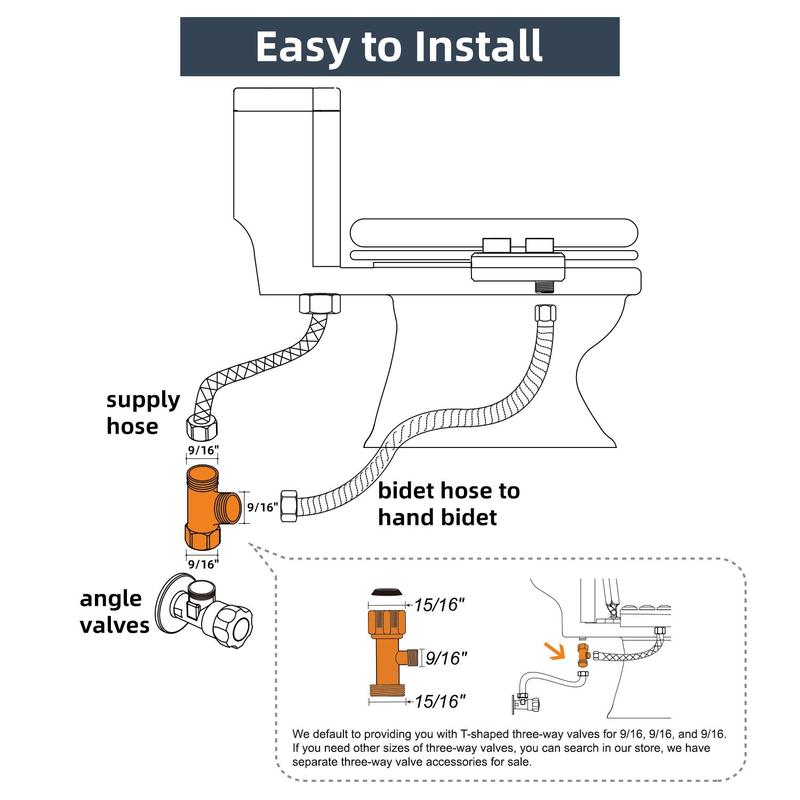 Easy to Install

supply hose

9/16"

9/16"

9/16"

bidet hose to hand bidet

angle valves

15/16"

9/16"

15/16"

We default to providing you with T-shaped three-way valves for 9/16, 9/16, and 9/16. If you need other sizes of three-way valves, you can search in our store, we have separate three-way valve accessories for sale.