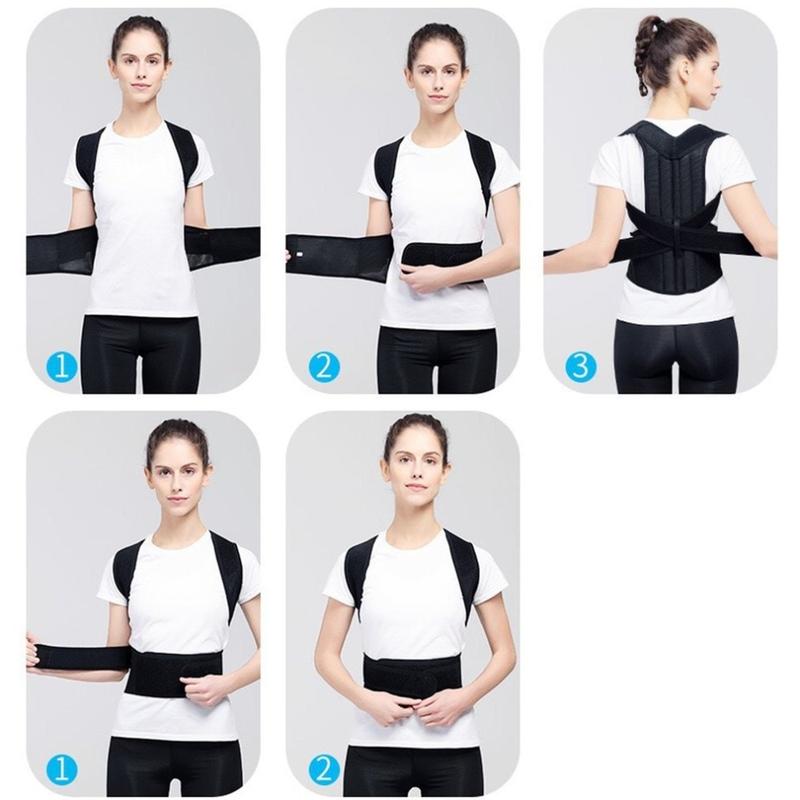 1

2

3

1

2