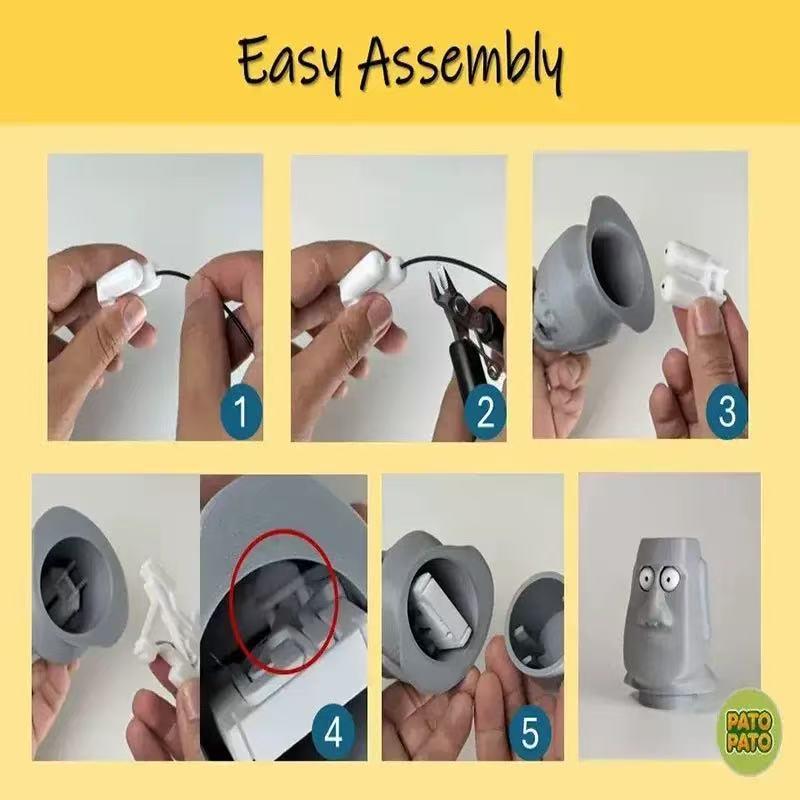 Easy Assembly

1

2

3

4

5

PATO PATO