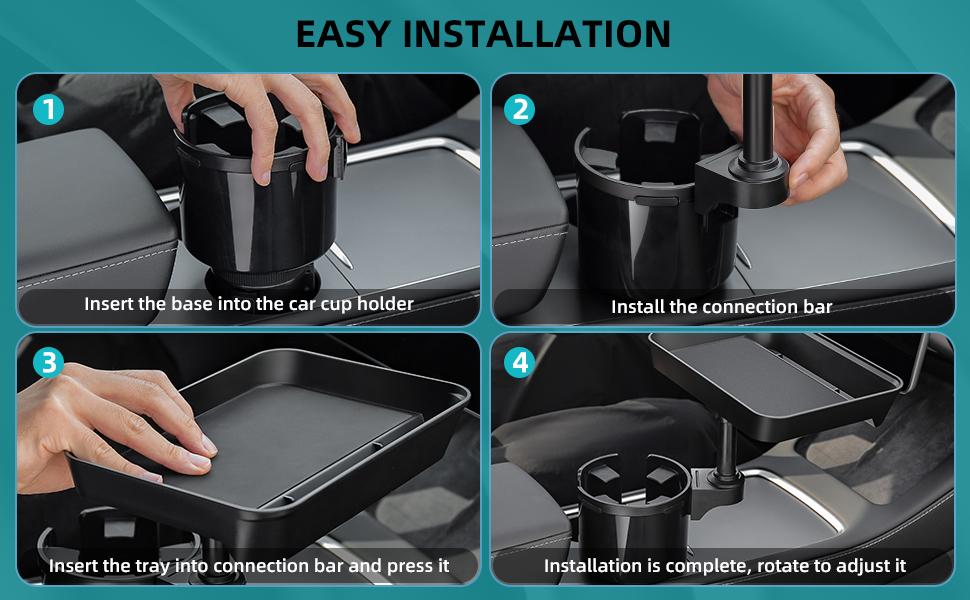 EASY INSTALLATION

1
Insert the base into the car cup holder

2
Install the connection bar

3
Insert the tray into connection bar and press it

4
Installation is complete, rotate to adjust it