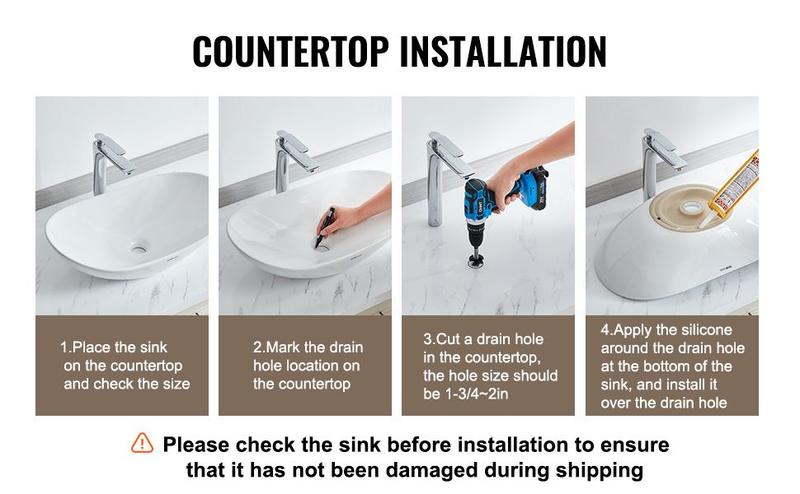 COUNTERTOP INSTALLATION

1.Place the sink on the countertop and check the size

2.Mark the drain hole location on the countertop

3.Cut a drain hole in the countertop, the hole size should be 1-3/4~2in

4.Apply the silicone around the drain hole at the bottom of the sink, and install it over the drain hole

Please check the sink before installation to ensure that it has not been damaged during shipping