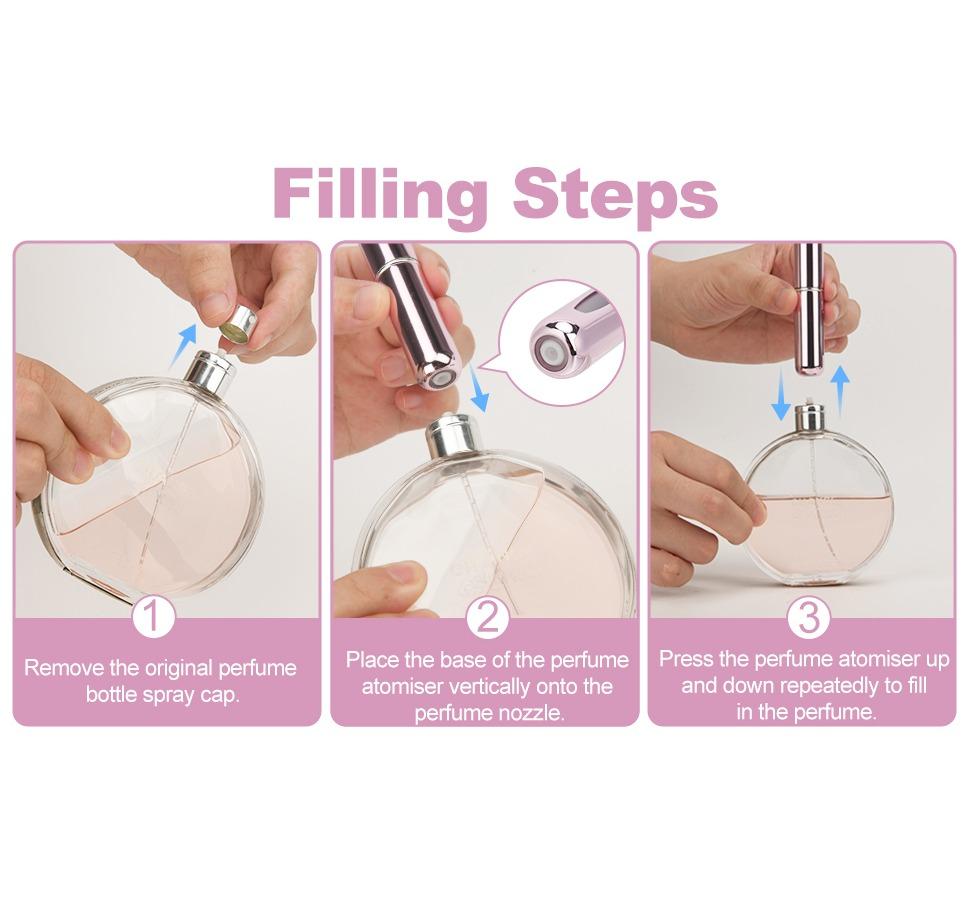 Filling Steps

1
Remove the original perfume bottle spray cap.

2
Place the base of the perfume atomiser vertically onto the perfume nozzle.

3
Press the perfume atomiser up and down repeatedly to fill in the perfume.