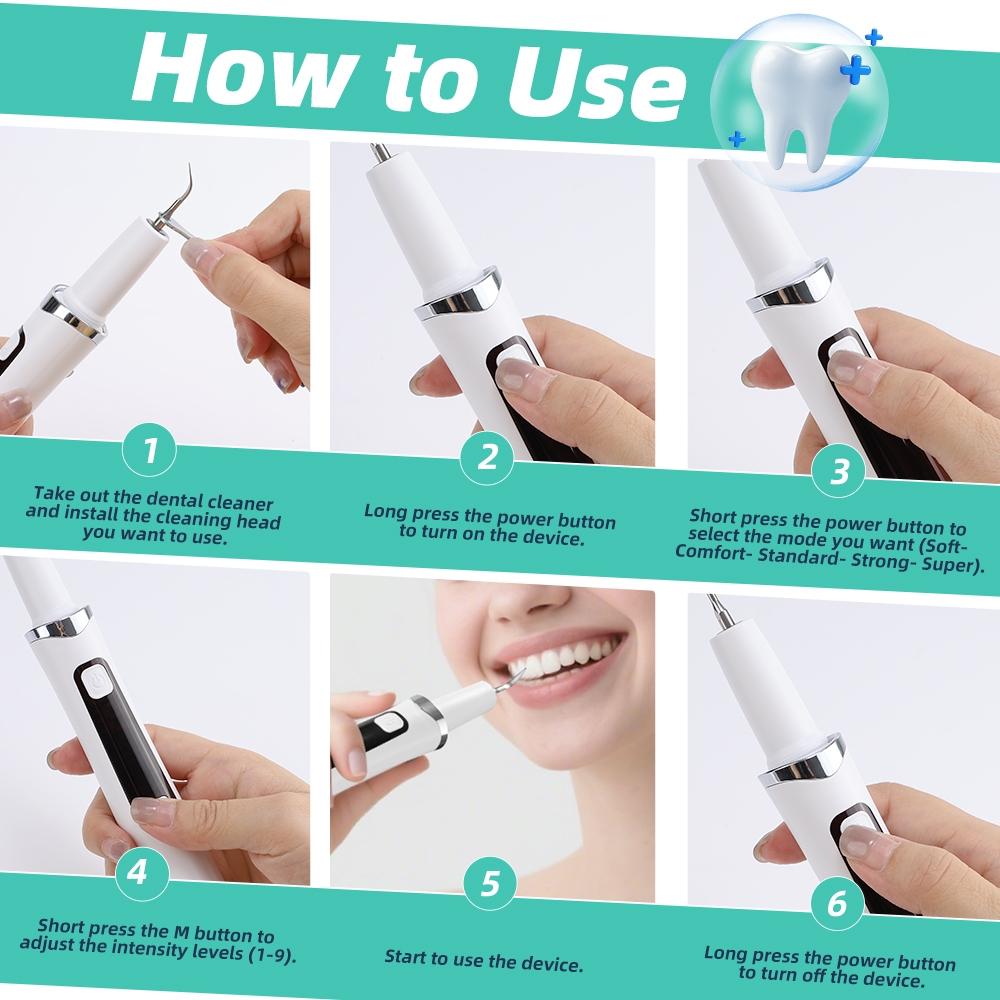 How to Use

1
Take out the dental cleaner and install the cleaning head you want to use.

2
Long press the power button to turn on the device.

3
Short press the power button to select the mode you want (Soft- Comfort- Standard- Strong- Super).

4
Short press the M button to adjust the intensity levels (1-9).

5
Start to use the device.

6
Long press the power button to turn off the device.