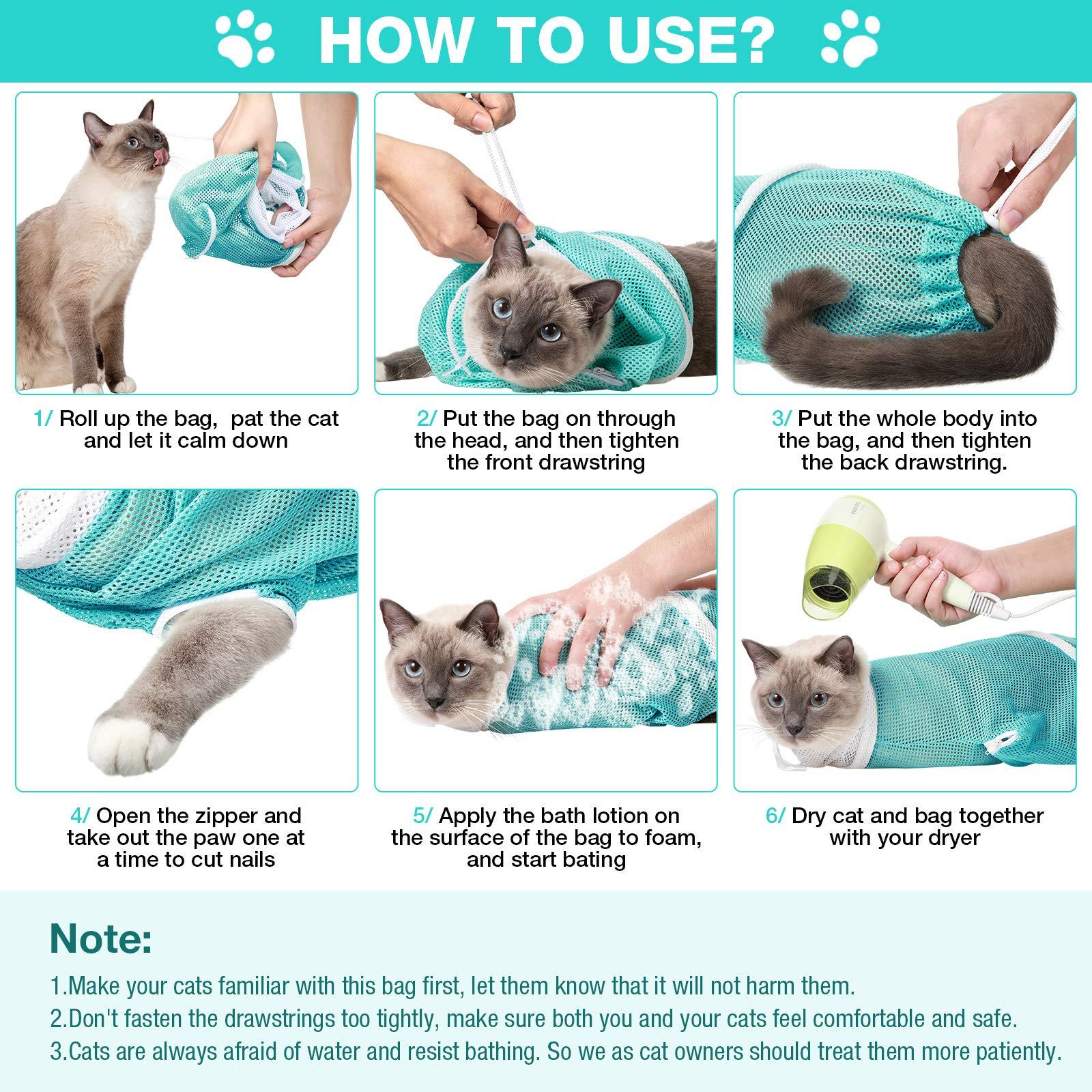 HOW TO USE?

1/ Roll up the bag, pat the cat and let it calm down

2/ Put the bag on through the head, and then tighten the front drawstring

3/ Put the whole body into the bag, and then tighten the back drawstring.

4/ Open the zipper and take out the paw one at a time to cut nails

5/ Apply the bath lotion on the surface of the bag to foam, and start bating

6/ Dry cat and bag together with your dryer

Note:

1.Make your cats familiar with this bag first, let them know that it will not harm them.
2.Don't fasten the drawstrings too tightly, make sure both you and your cats feel comfortable and safe.
3.Cats are always afraid of water and resist bathing. So we as cat owners should treat them more patiently.