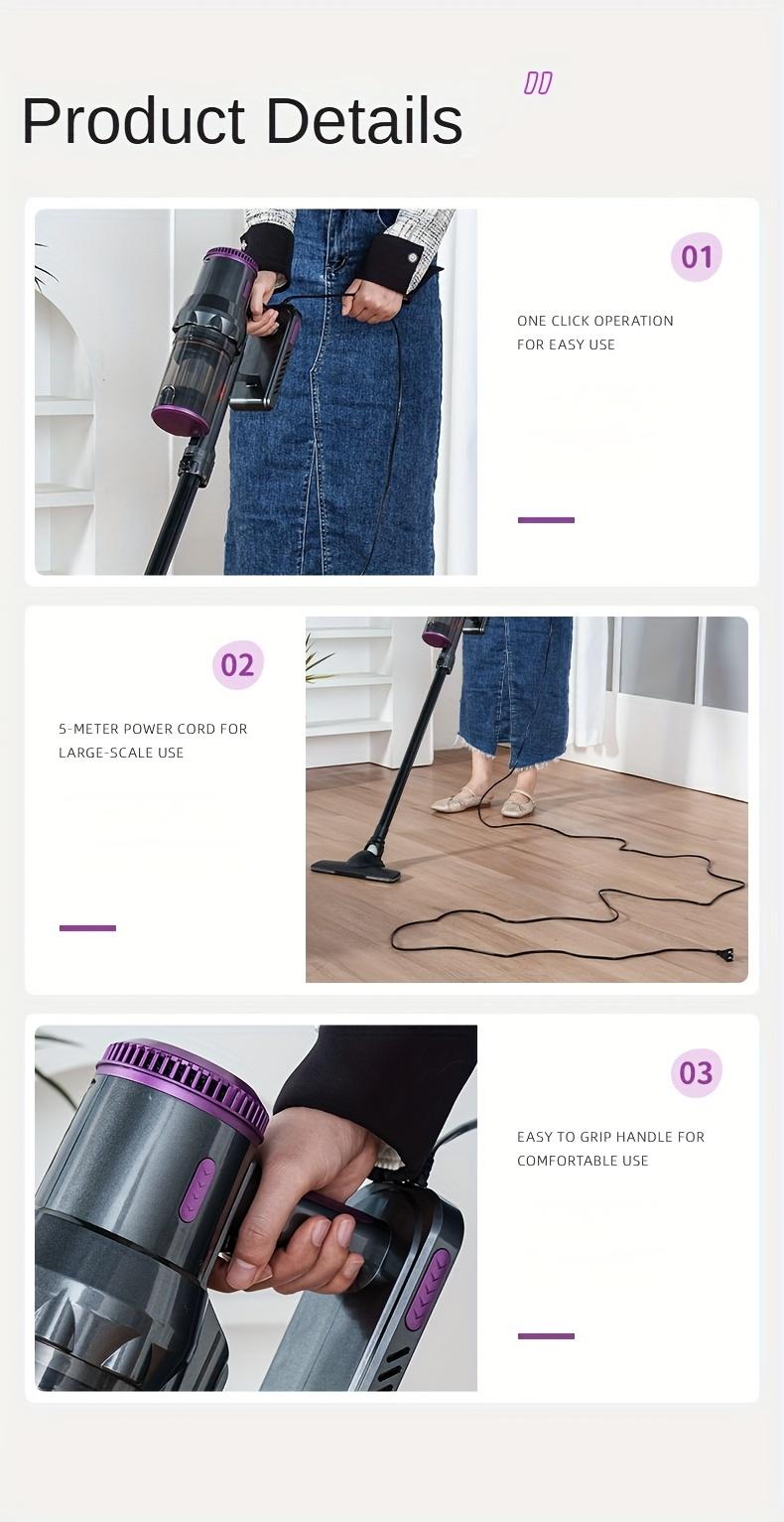 Product Details

01

ONE CLICK OPERATION FOR EASY USE

02

5-METER POWER CORD FOR LARGE-SCALE USE

03

EASY TO GRIP HANDLE FOR COMFORTABLE USE