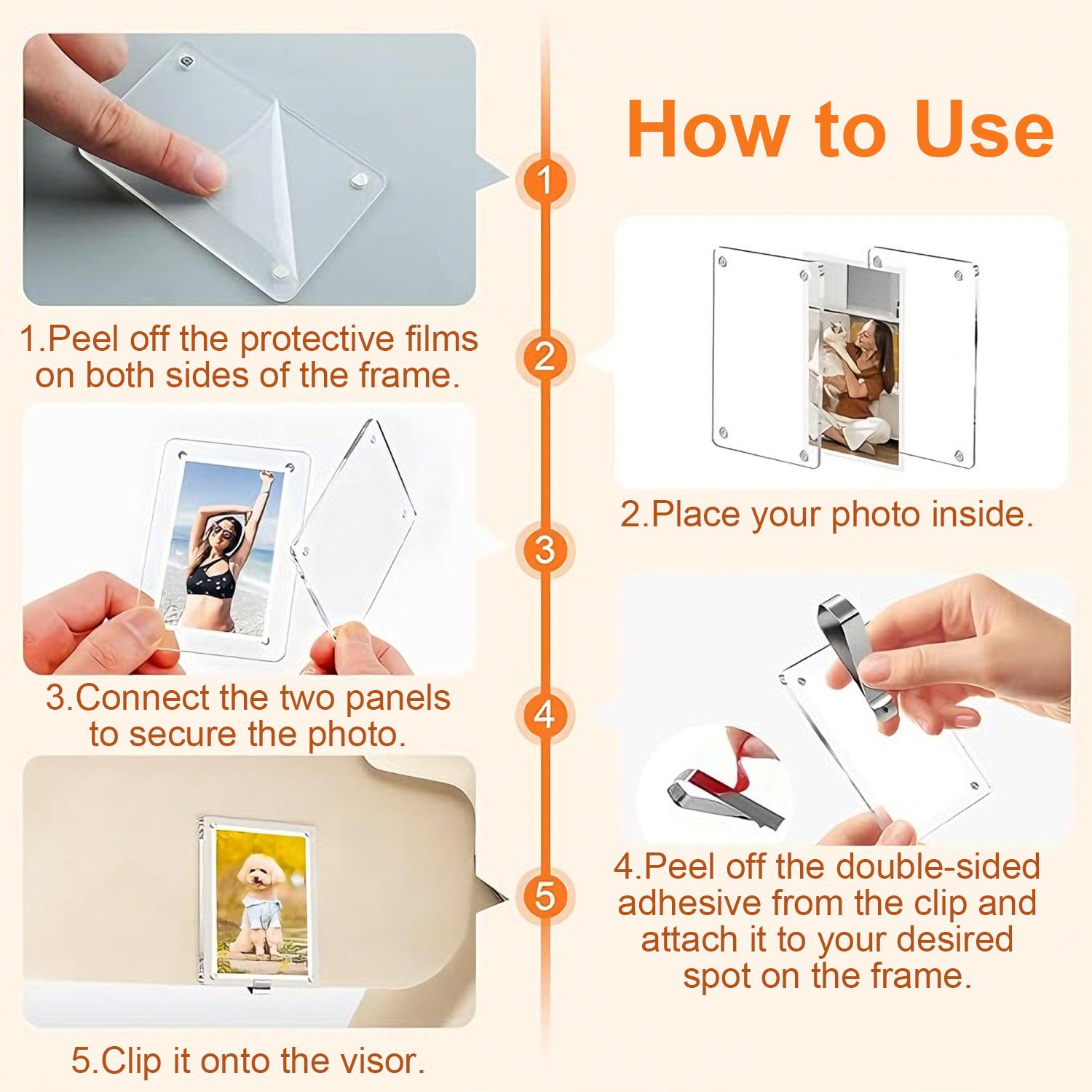 How to Use

1

1.Peel off the protective films on both sides of the frame.

2

2.Place your photo inside.

3

3.Connect the two panels to secure the photo.

4

4.Peel off the double-sided adhesive from the clip and attach it to your desired spot on the frame.

5

5.Clip it onto the visor.