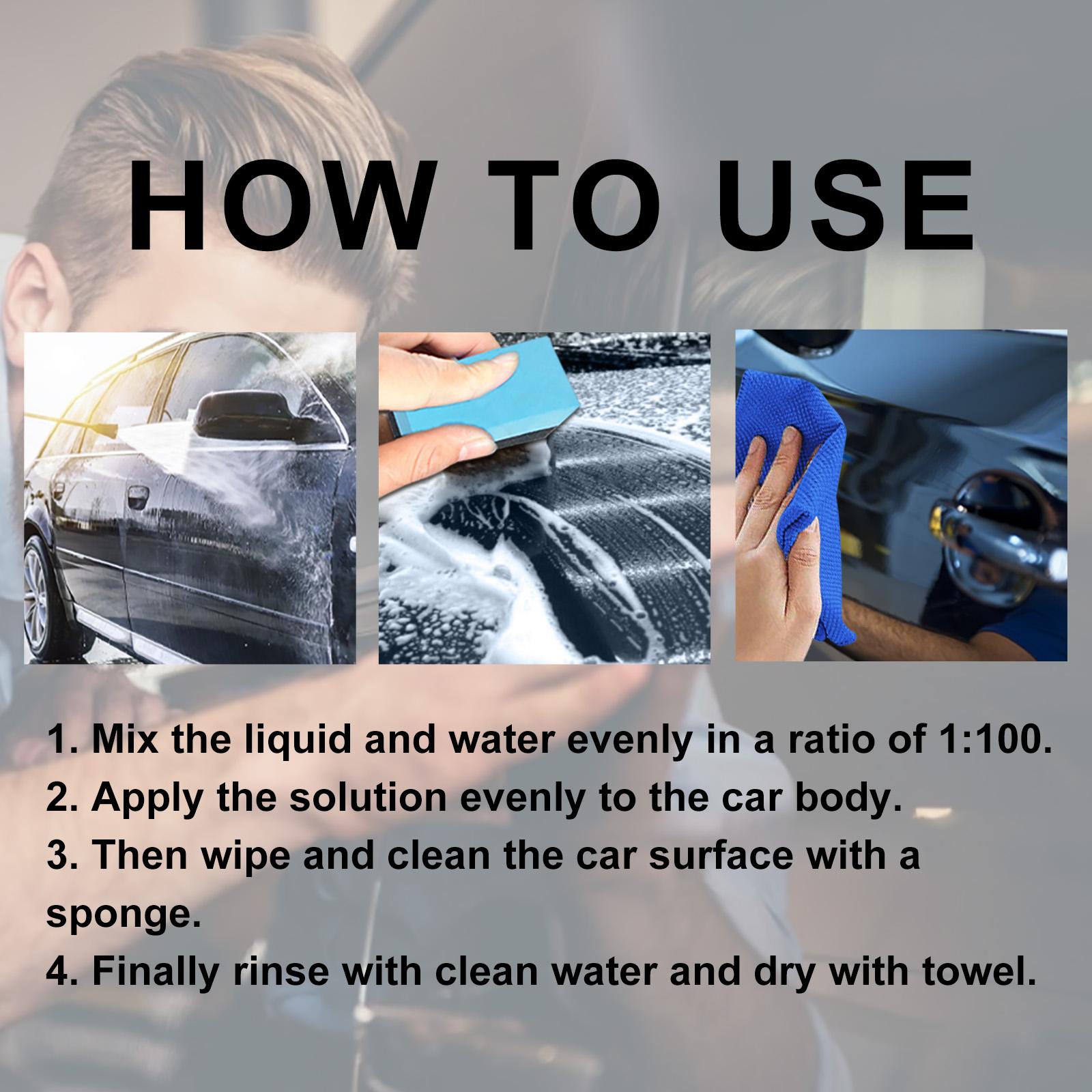 HOW TO USE

1. Mix the liquid and water evenly in a ratio of 1:100.
2. Apply the solution evenly to the car body.
3. Then wipe and clean the car surface with a sponge.
4. Finally rinse with clean water and dry with towel.