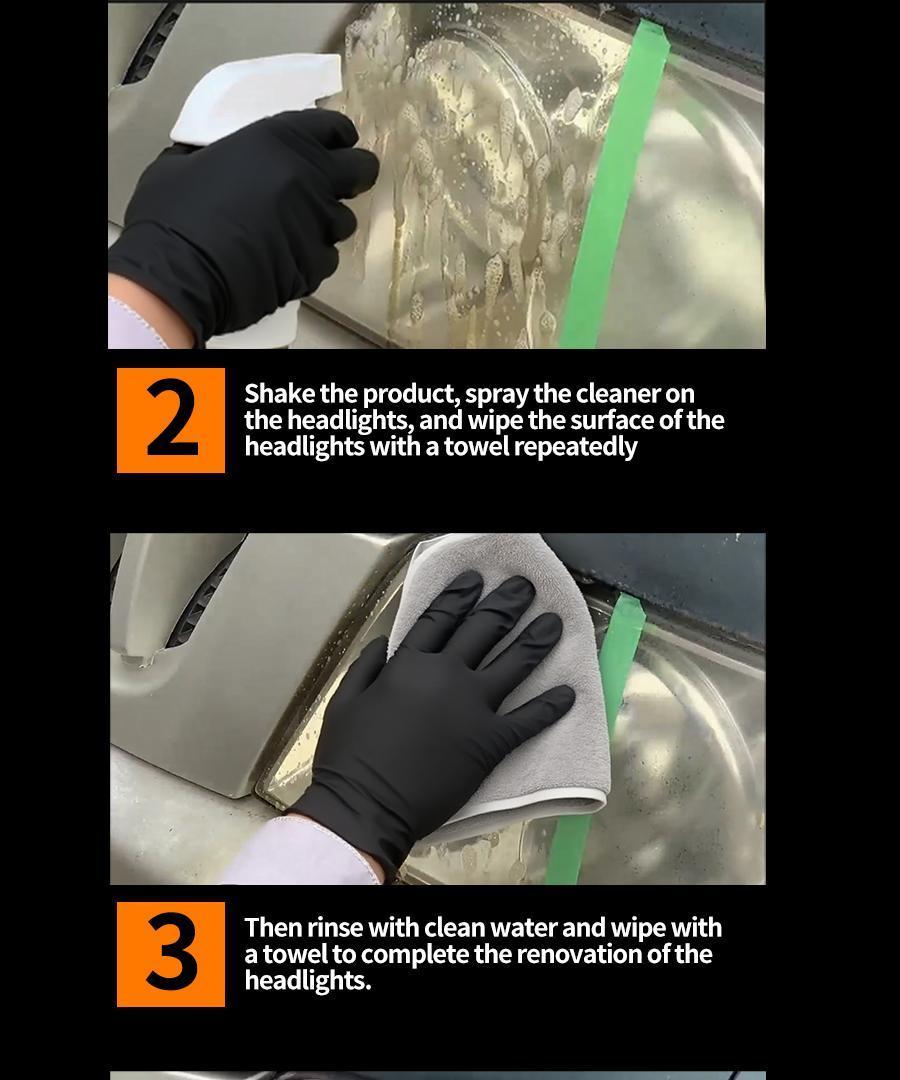 2

Shake the product, spray the cleaner on the headlights, and wipe the surface of the headlights with a towel repeatedly

3

Then rinse with clean water and wipe with a towel to complete the renovation of the headlights.