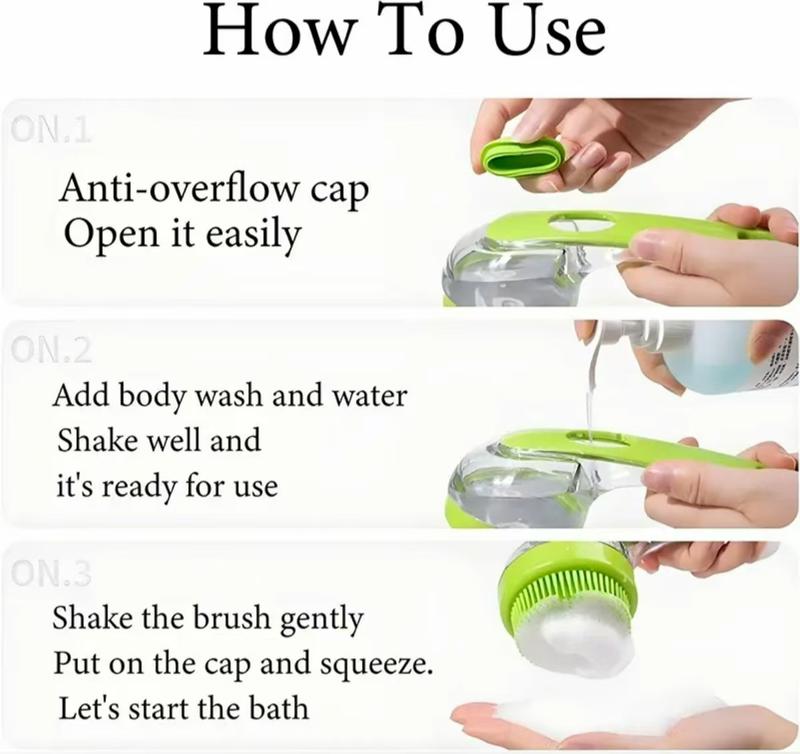 How To Use

ON.1

Anti-overflow cap
Open it easily

ON.2

Add body wash and water
Shake well and
it's ready for use

ON.3

Shake the brush gently
Put on the cap and squeeze.
Let's start the bath