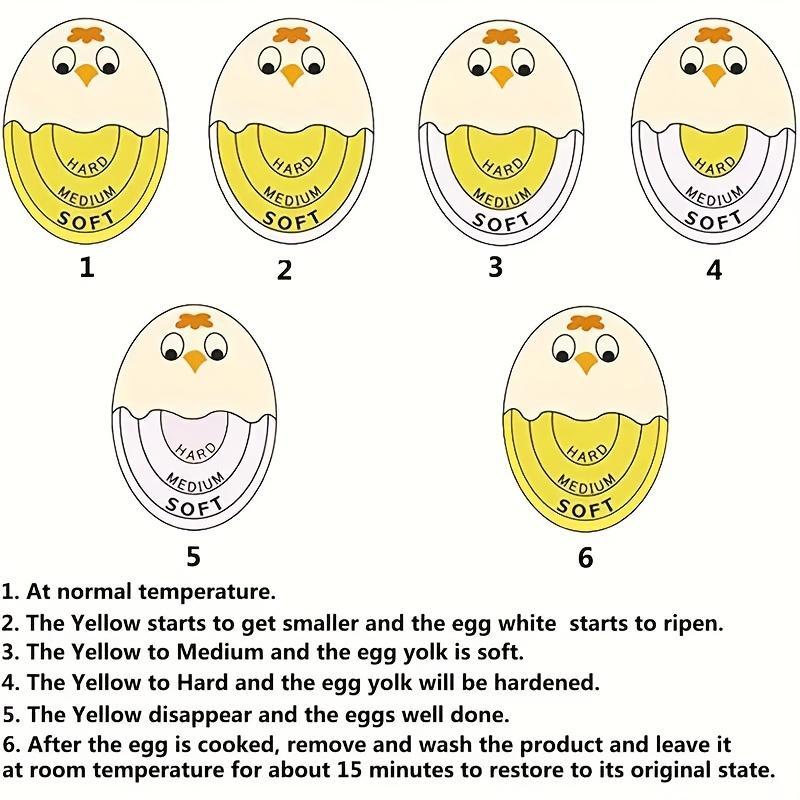 HARD
MEDIUM
SOFT
1

HARD
MEDIUM
SOFT
2

HARD
MEDIUM
SOFT
3

HARD
MEDIUM
SOFT
4

HARD
MEDIUM
SOFT
5

HARD
MEDIUM
SOFT
6

1. At normal temperature.
2. The Yellow starts to get smaller and the egg white starts to ripen.
3. The Yellow to Medium and the egg yolk is soft.
4. The Yellow to Hard and the egg yolk will be hardened.
5. The Yellow disappear and the eggs well done.
6. After the egg is cooked, remove and wash the product and leave it at room temperature for about 15 minutes to restore to its original state.